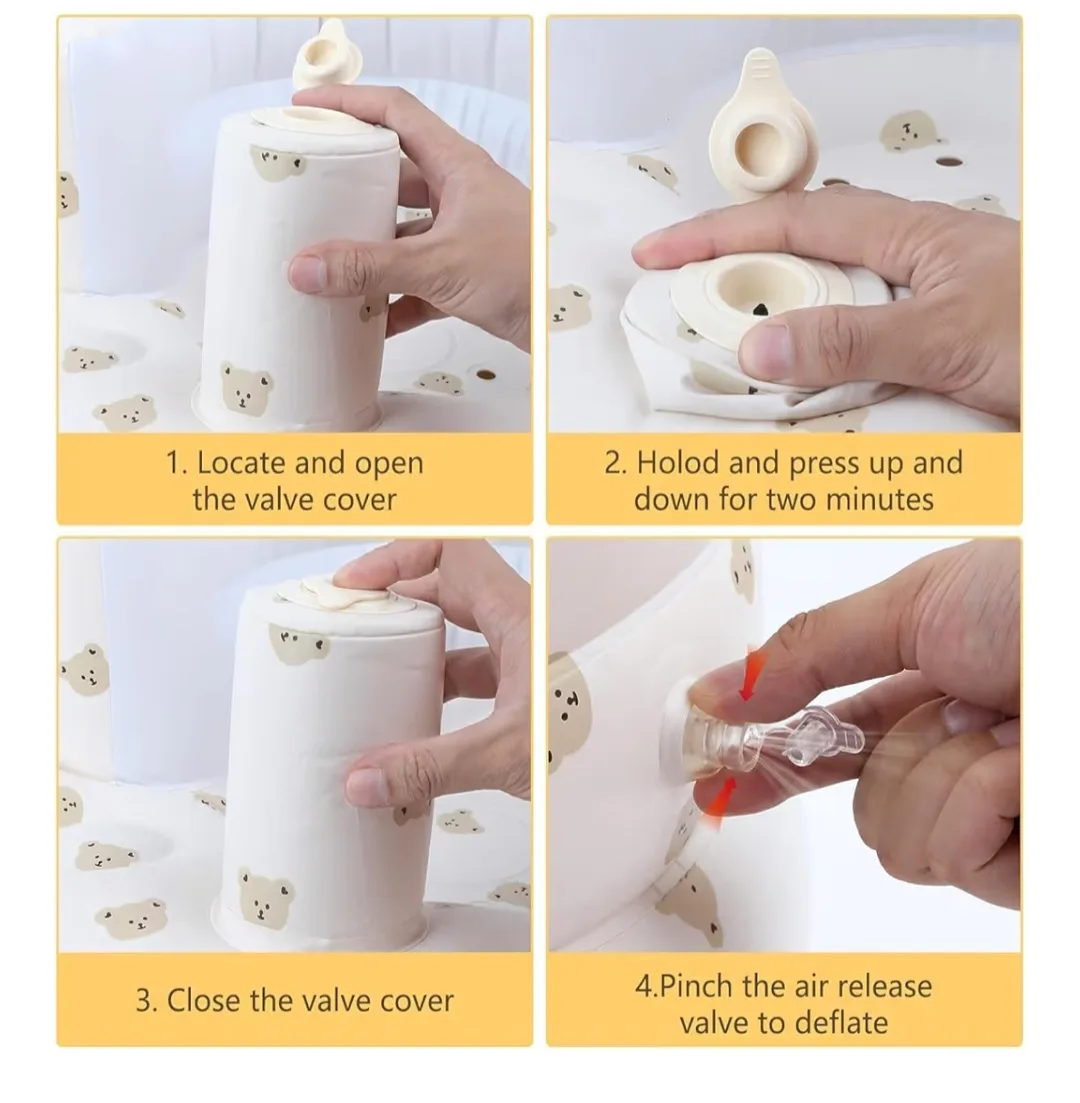 1. Locate and open the valve cover

2. Holod and press up and down for two minutes

3. Close the valve cover

4.Pinch the air release valve to deflate