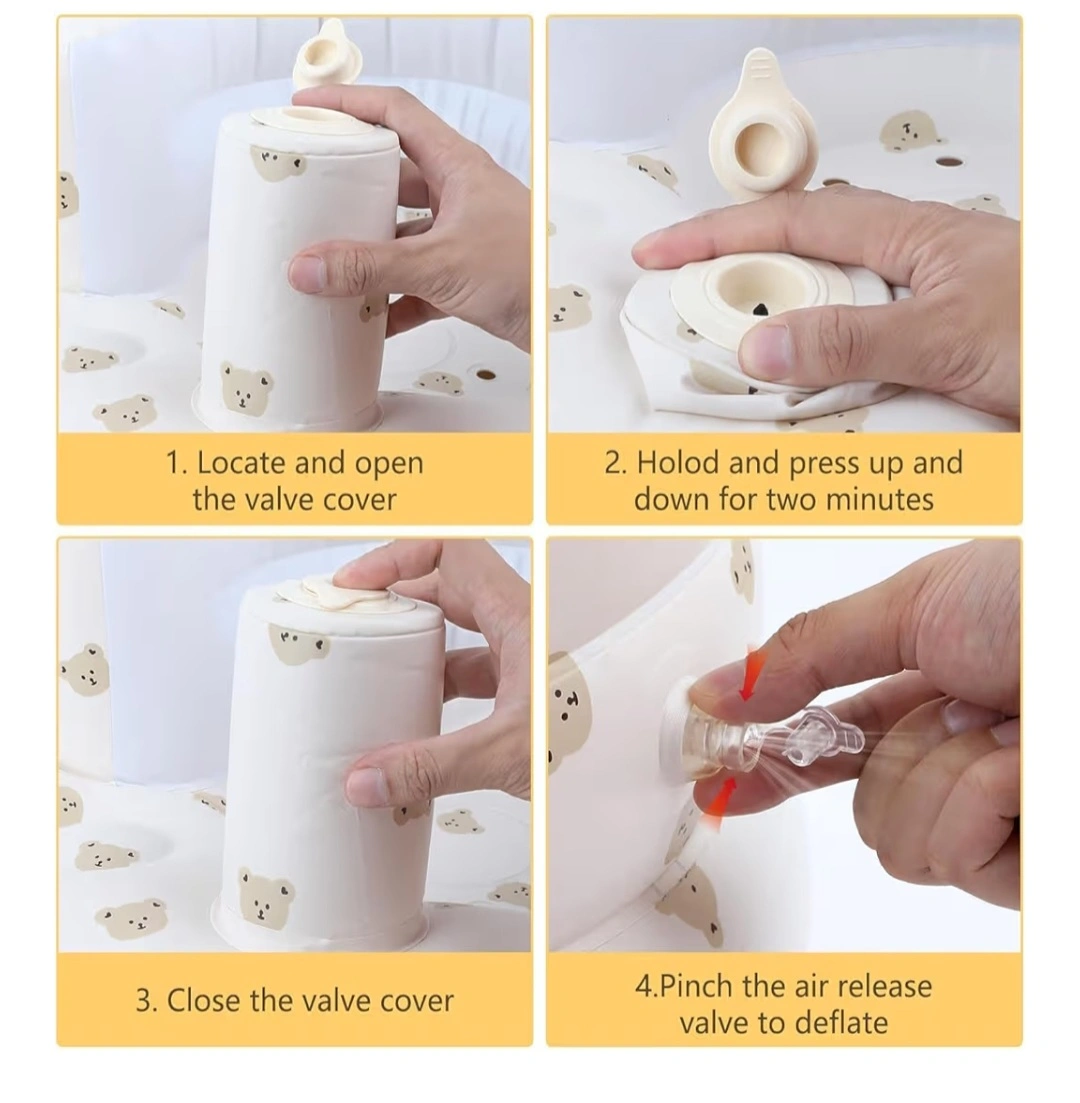 1. Locate and open the valve cover

2. Holod and press up and down for two minutes

3. Close the valve cover

4.Pinch the air release valve to deflate