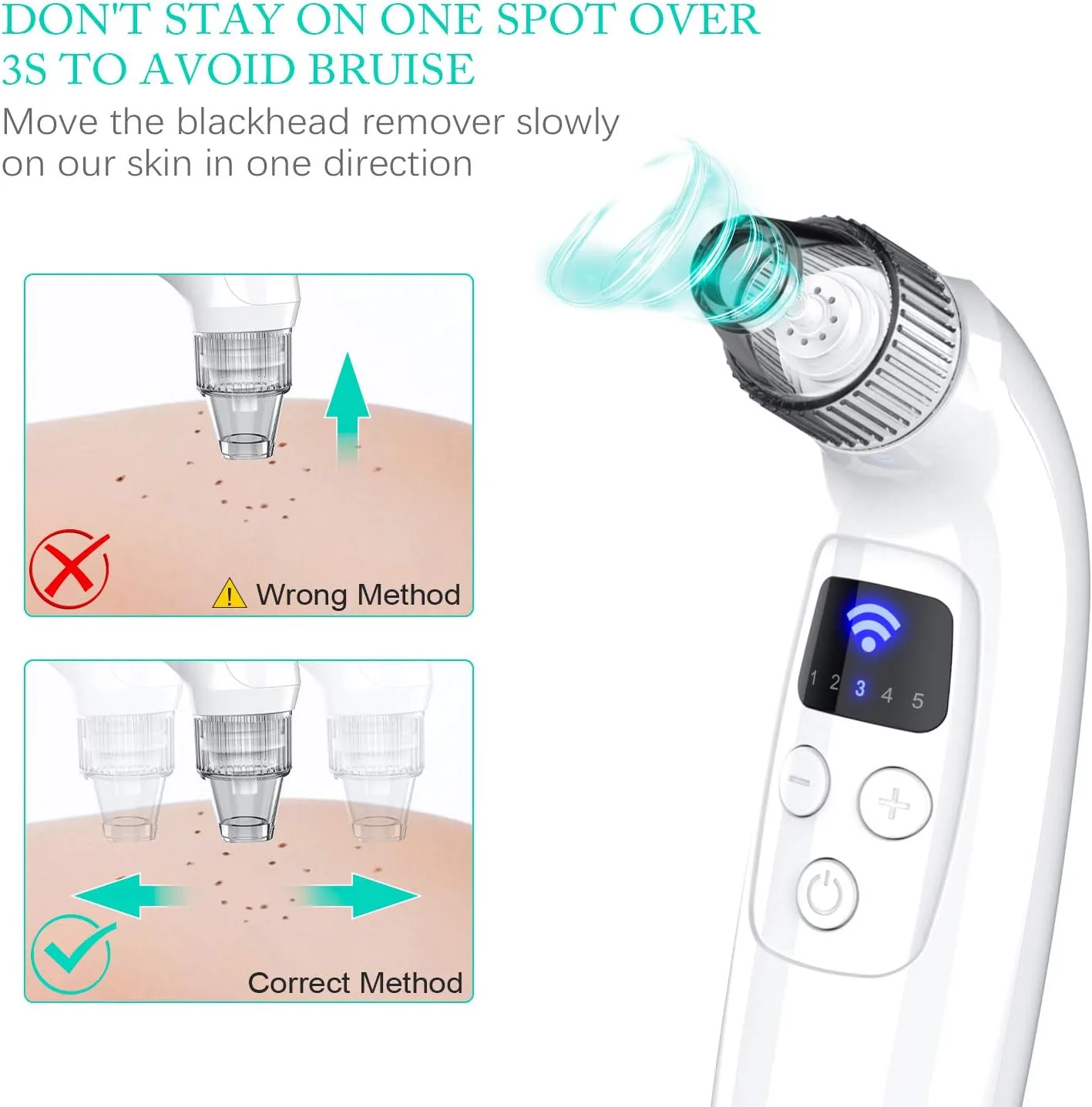 DON'T STAY ON ONE SPOT OVER 3S TO AVOID BRUISE

Move the blackhead remover slowly on our skin in one direction

Wrong Method

Correct Method

1 2 3 4 5