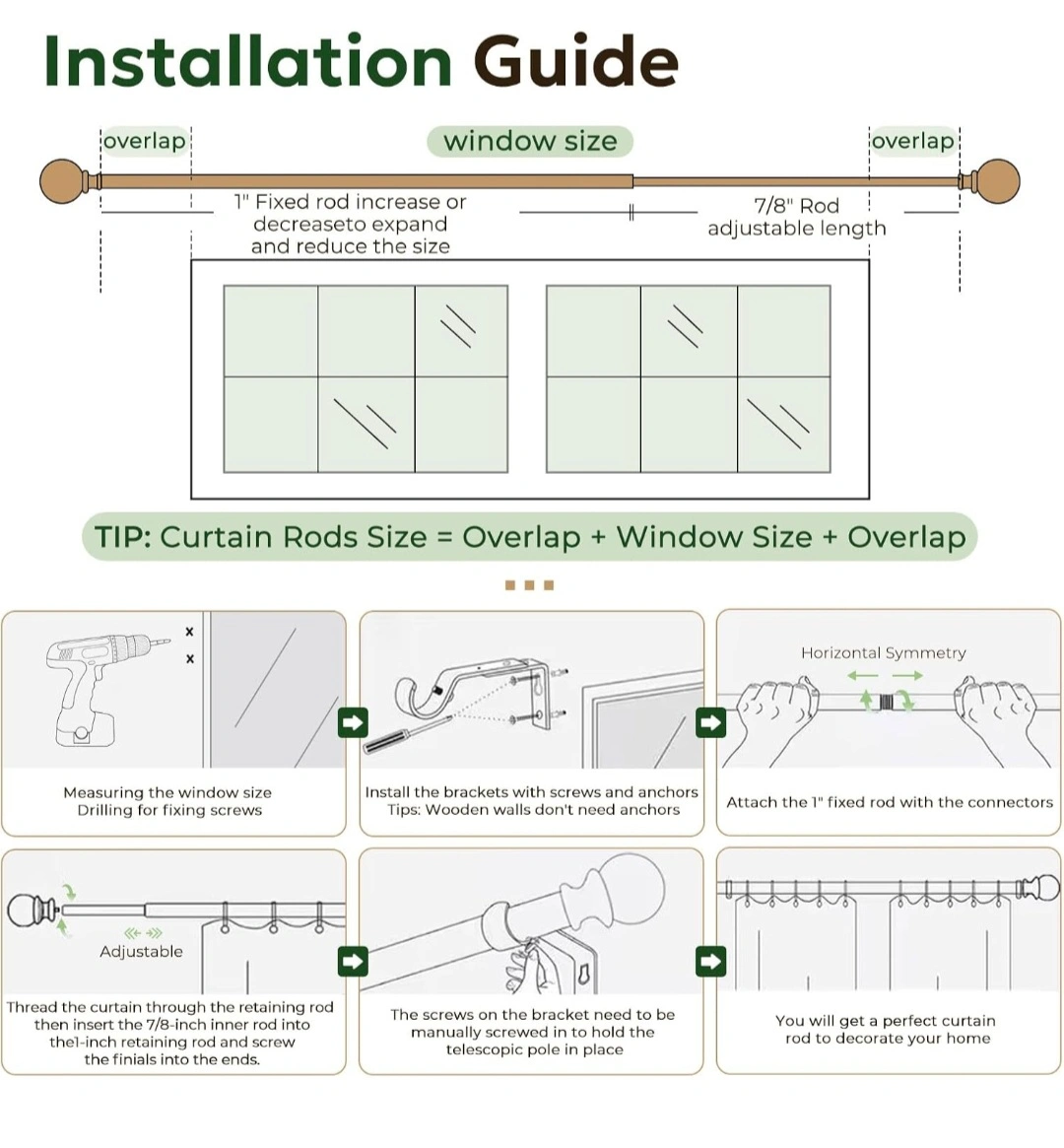 Installation Guide

overlap

window size

overlap

1" Fixed rod increase or decreaseto expand and reduce the size

7/8" Rod adjustable length

TIP: Curtain Rods Size = Overlap + Window Size + Overlap

Measuring the window size
Drilling for fixing screws

Install the brackets with screws and anchors
Tips: Wooden walls don't need anchors

Horizontal Symmetry

Attach the 1" fixed rod with the connectors

Adjustable

Thread the curtain through the retaining rod then insert the 7/8-inch inner rod into the1-inch retaining rod and screw the finials into the ends.

The screws on the bracket need to be manually screwed in to hold the telescopic pole in place

You will get a perfect curtain rod to decorate your home