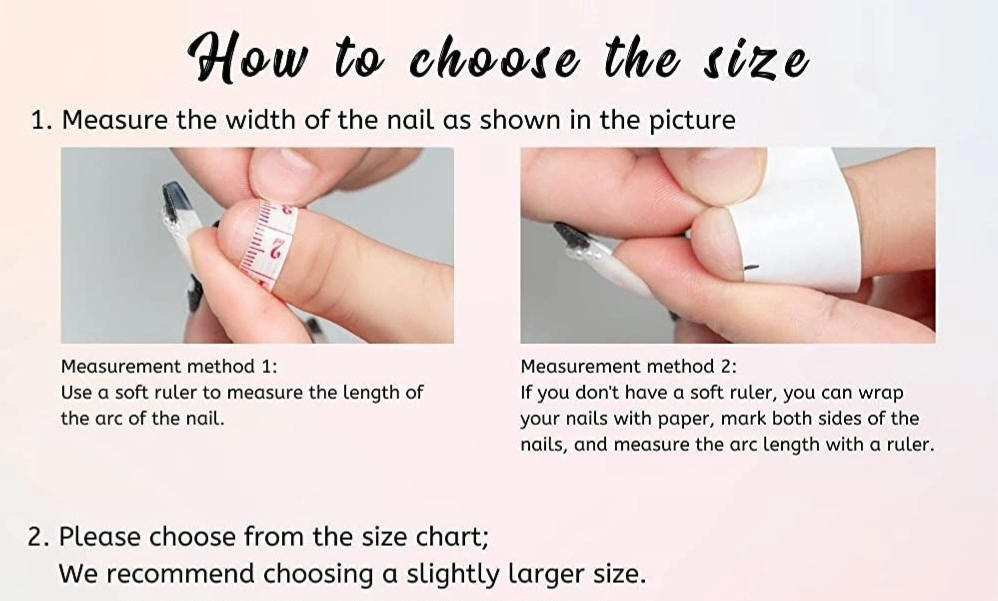 How to choose the size

1. Measure the width of the nail as shown in the picture

2

Measurement method 1:
Use a soft ruler to measure the length of the arc of the nail.

Measurement method 2:
If you don't have a soft ruler, you can wrap your nails with paper, mark both sides of the nails, and measure the arc length with a ruler.

2. Please choose from the size chart;
We recommend choosing a slightly larger size.