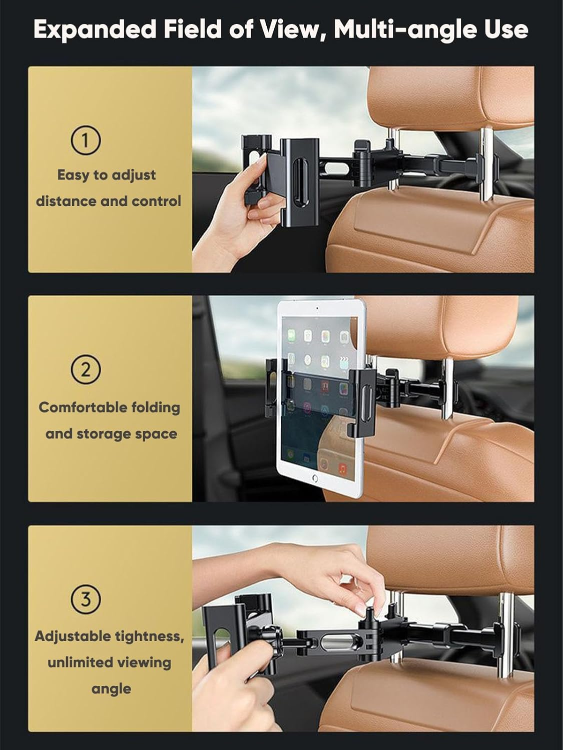 Expanded Field of View, Multi-angle Use

1

Easy to adjust distance and control

2

Comfortable folding and storage space

3

Adjustable tightness, unlimited viewing angle