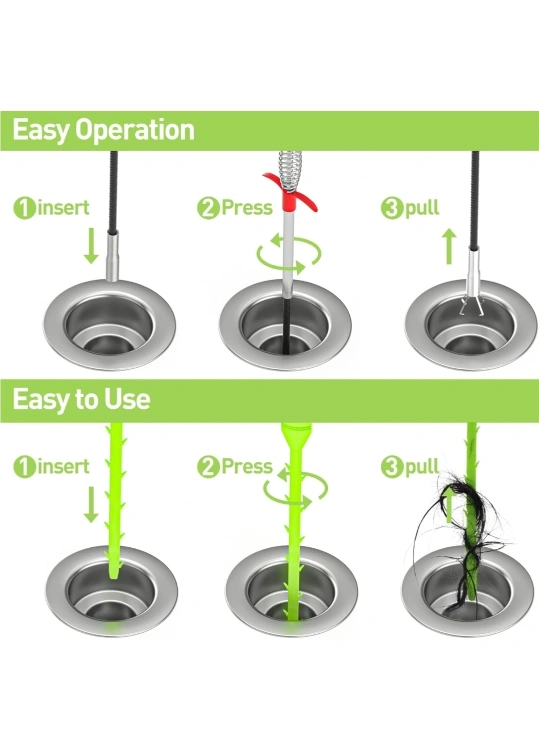 Easy Operation

1 insert

2 Press

3 pull

Easy to Use

1 insert

2 Press

3 pull