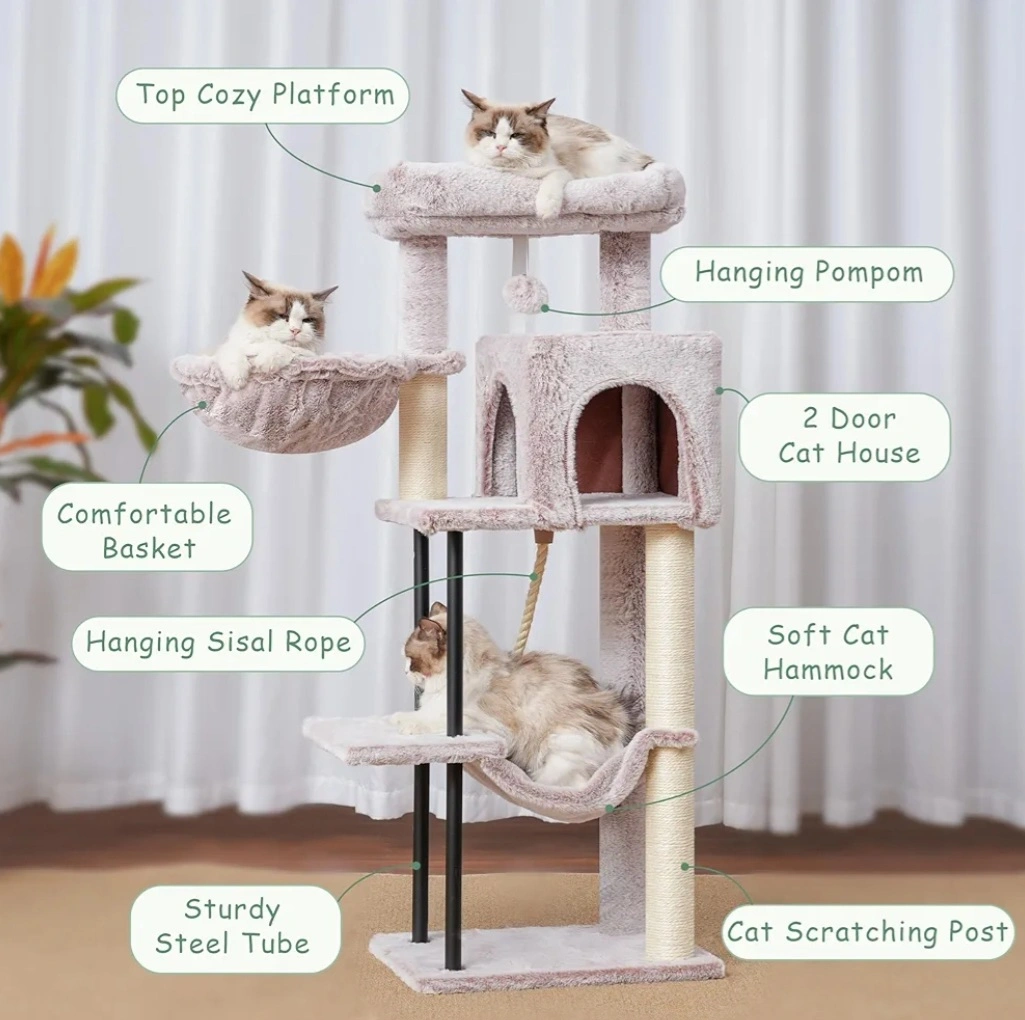 Top Cozy Platform

Hanging Pompom

2 Door Cat House

Comfortable Basket

Hanging Sisal Rope

Soft Cat Hammock

Sturdy Steel Tube

Cat Scratching Post