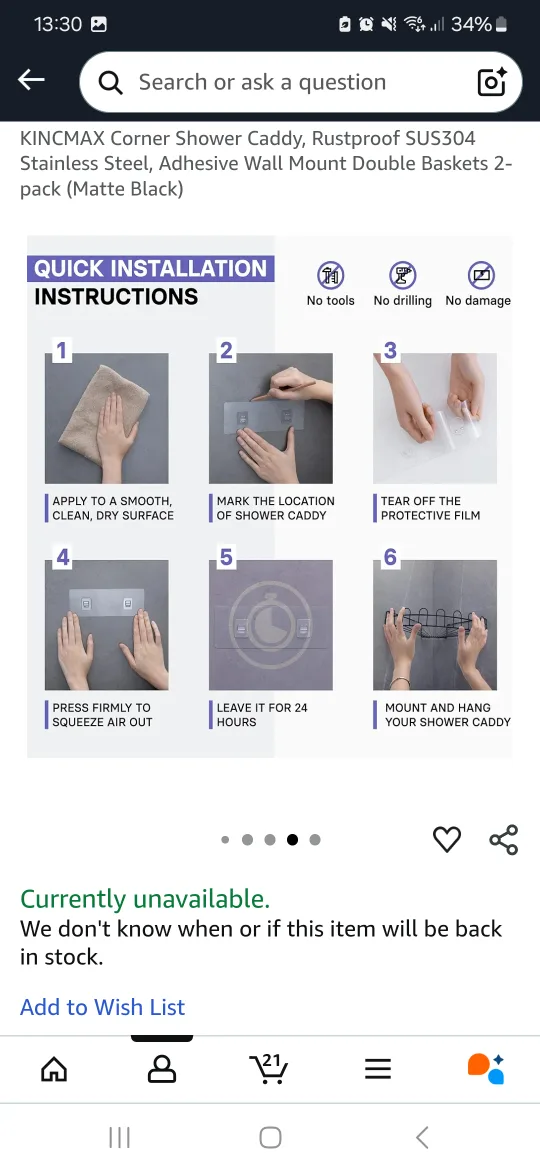 13:30 34%

Search or ask a question

KINCMAX Corner Shower Caddy, Rustproof SUS304 Stainless Steel, Adhesive Wall Mount Double Baskets 2-pack (Matte Black)

QUICK INSTALLATION INSTRUCTIONS

No tools No drilling No damage

1
APPLY TO A SMOOTH, CLEAN, DRY SURFACE

2
MARK THE LOCATION OF SHOWER CADDY

3
TEAR OFF THE PROTECTIVE FILM

4
PRESS FIRMLY TO SQUEEZE AIR OUT

5
LEAVE IT FOR 24 HOURS

6
MOUNT AND HANG YOUR SHOWER CADDY

Currently unavailable.
We don't know when or if this item will be back in stock.

Add to Wish List

21