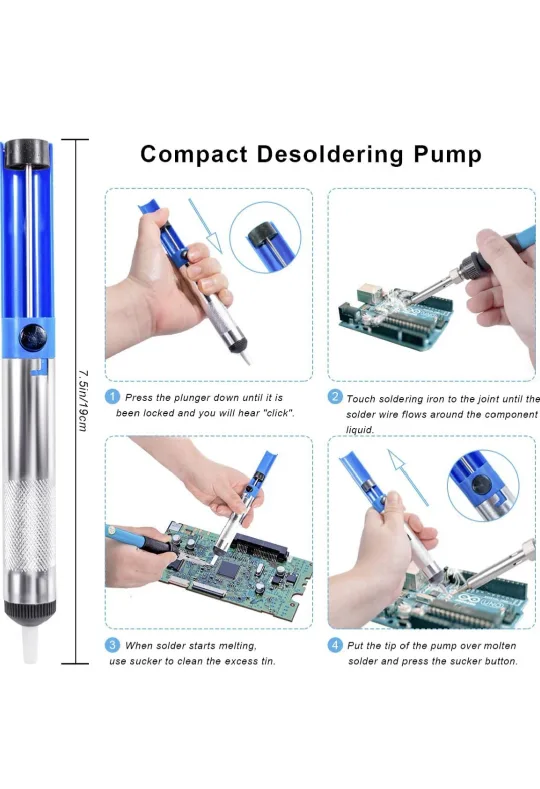 Compact Desoldering Pump

7.5in/19cm

1 Press the plunger down until it is been locked and you will hear "click".

2 Touch soldering iron to the joint until the solder wire flows around the component liquid.

3 When solder starts melting, use sucker to clean the excess tin.

4 Put the tip of the pump over molten solder and press the sucker button.