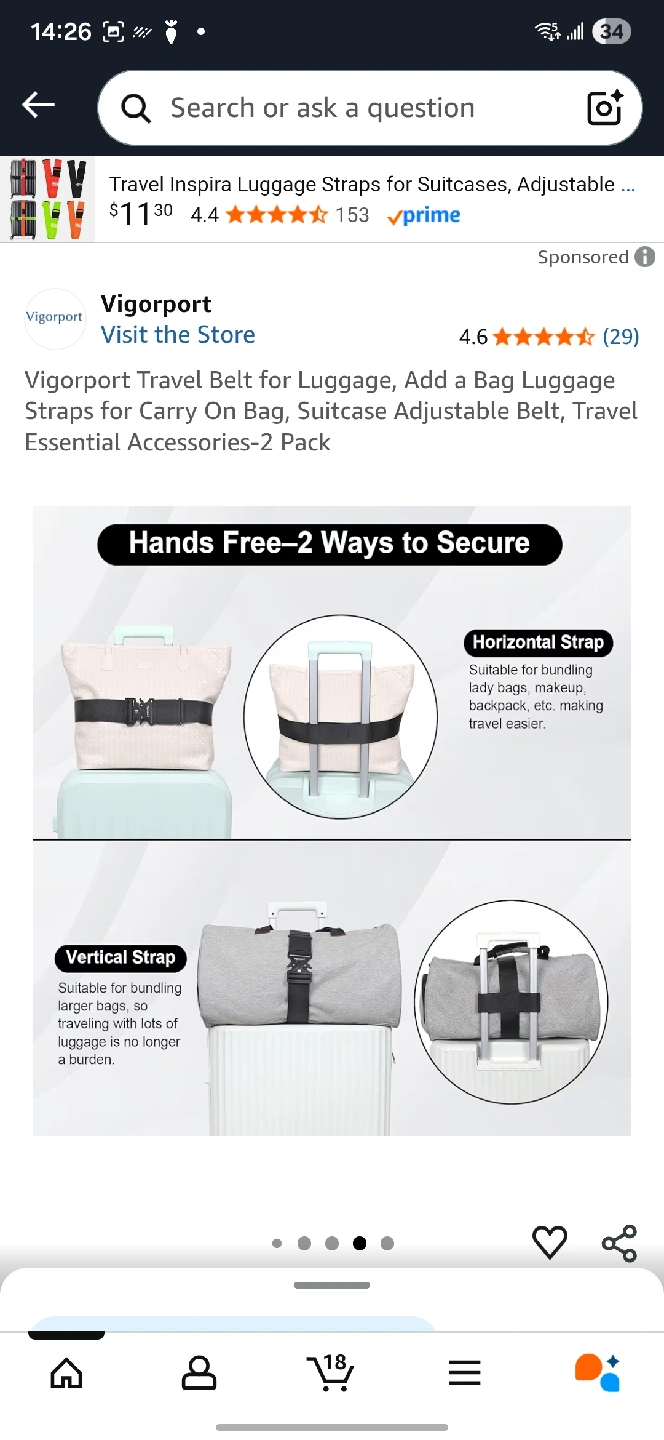 14:26

34

Search or ask a question

Travel Inspira Luggage Straps for Suitcases, Adjustable ...
$11^{30}$ 4.4 153 prime

Sponsored

Vigorport
Vigorport
Visit the Store
4.6 (29)

Vigorport Travel Belt for Luggage, Add a Bag Luggage Straps for Carry On Bag, Suitcase Adjustable Belt, Travel Essential Accessories-2 Pack

Hands Free–2 Ways to Secure

Horizontal Strap
Suitable for bundling lady bags, makeup, backpack, etc. making travel easier.

Vertical Strap
Suitable for bundling larger bags, so traveling with lots of luggage is no longer a burden.

18