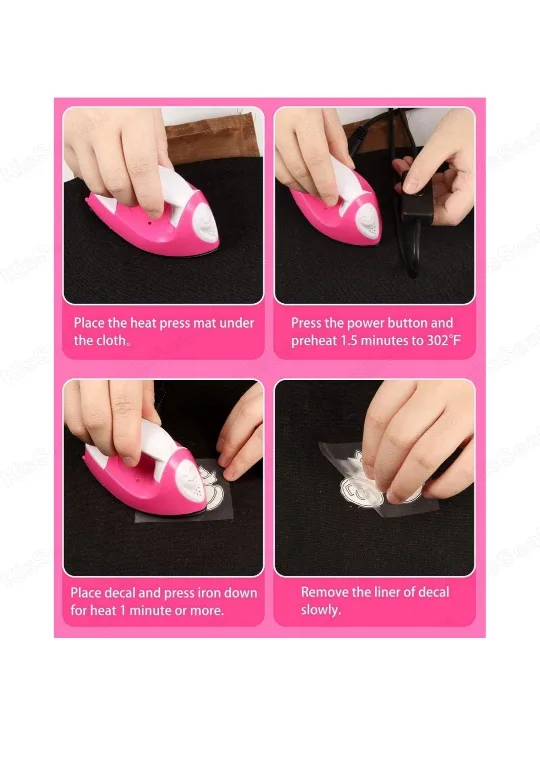 Place the heat press mat under the cloth。

Press the power button and preheat 1.5 minutes to 302°F

Place decal and press iron down for heat 1 minute or more.

Remove the liner of decal slowly.