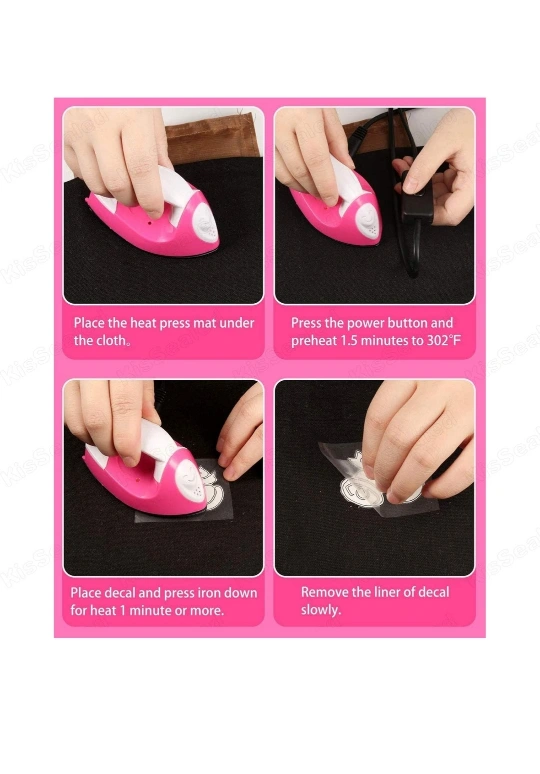 Place the heat press mat under the cloth。

Press the power button and preheat 1.5 minutes to 302°F

Place decal and press iron down for heat 1 minute or more.

Remove the liner of decal slowly.