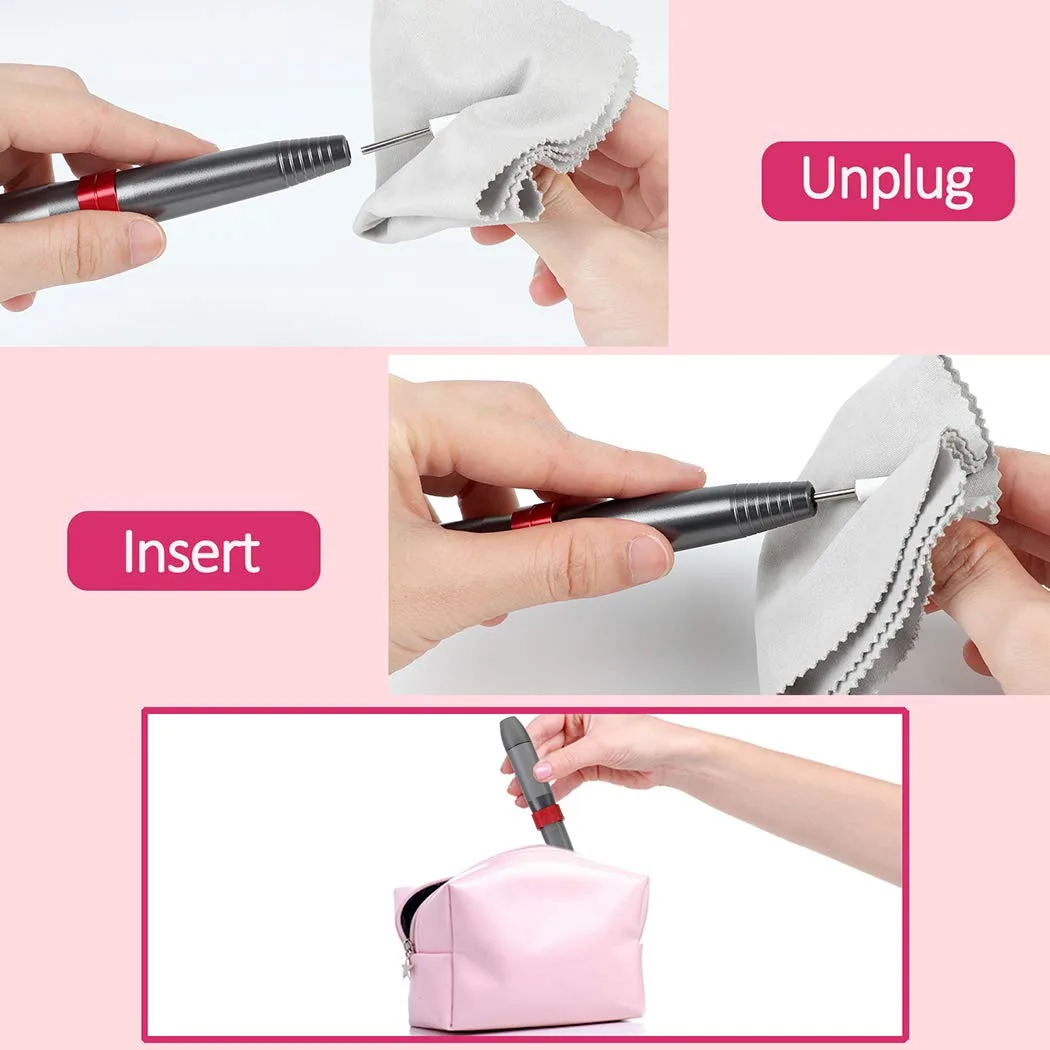 Unplug

Insert