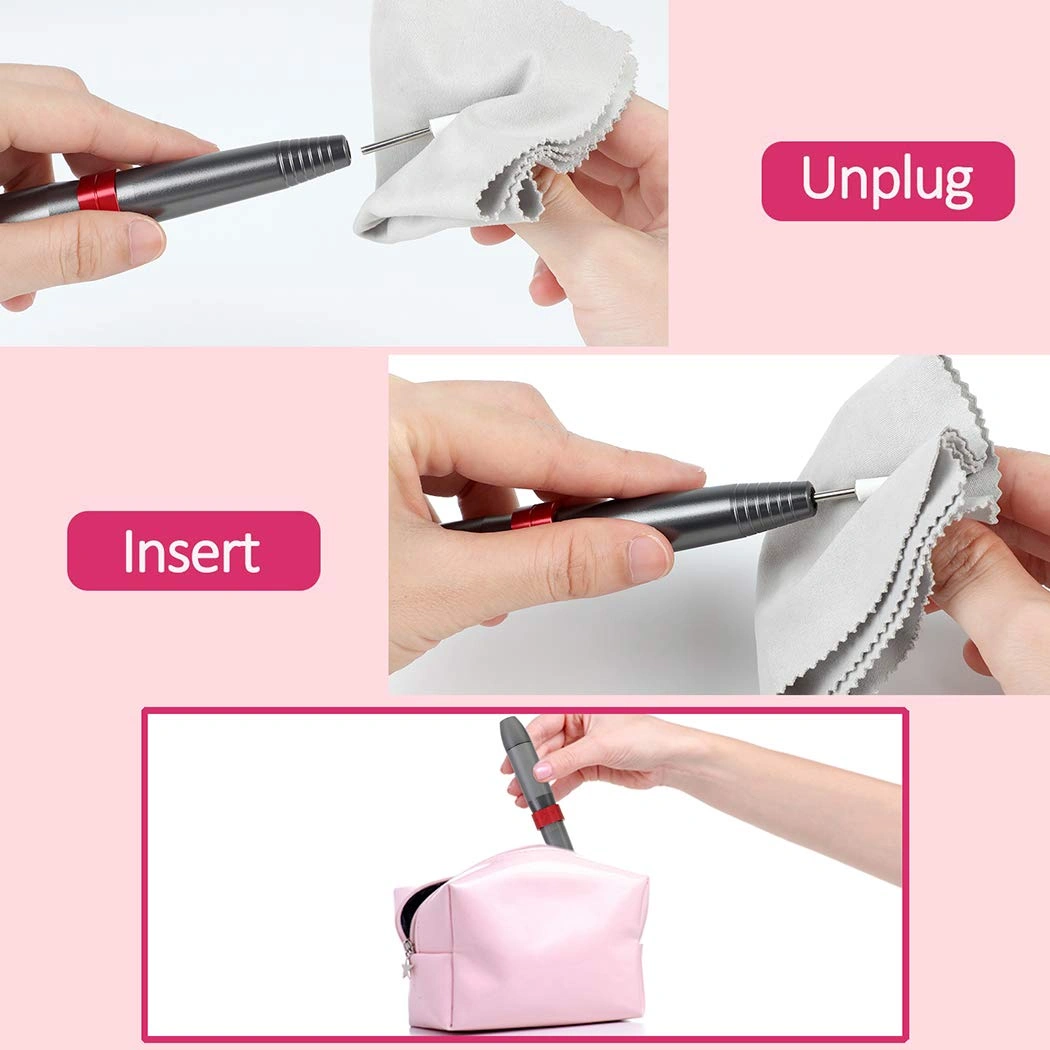 Unplug

Insert