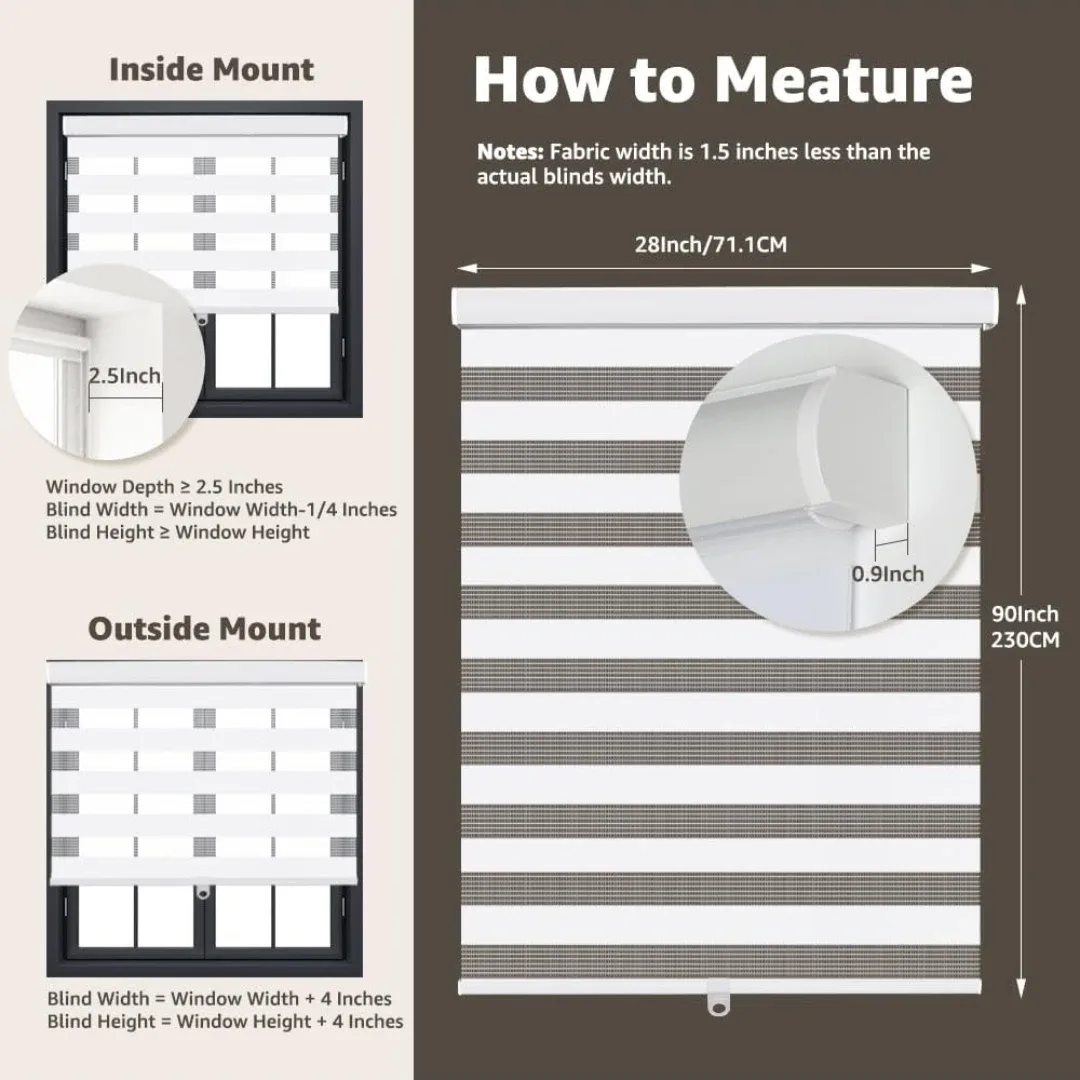 Inside Mount

2.5Inch

Window Depth ≥ 2.5 Inches
Blind Width = Window Width-1/4 Inches
Blind Height ≥ Window Height

Outside Mount

Blind Width = Window Width + 4 Inches
Blind Height = Window Height + 4 Inches

How to Meature

Notes: Fabric width is 1.5 inches less than the actual blinds width.

28Inch/71.1CM

0.9Inch

90Inch
230CM