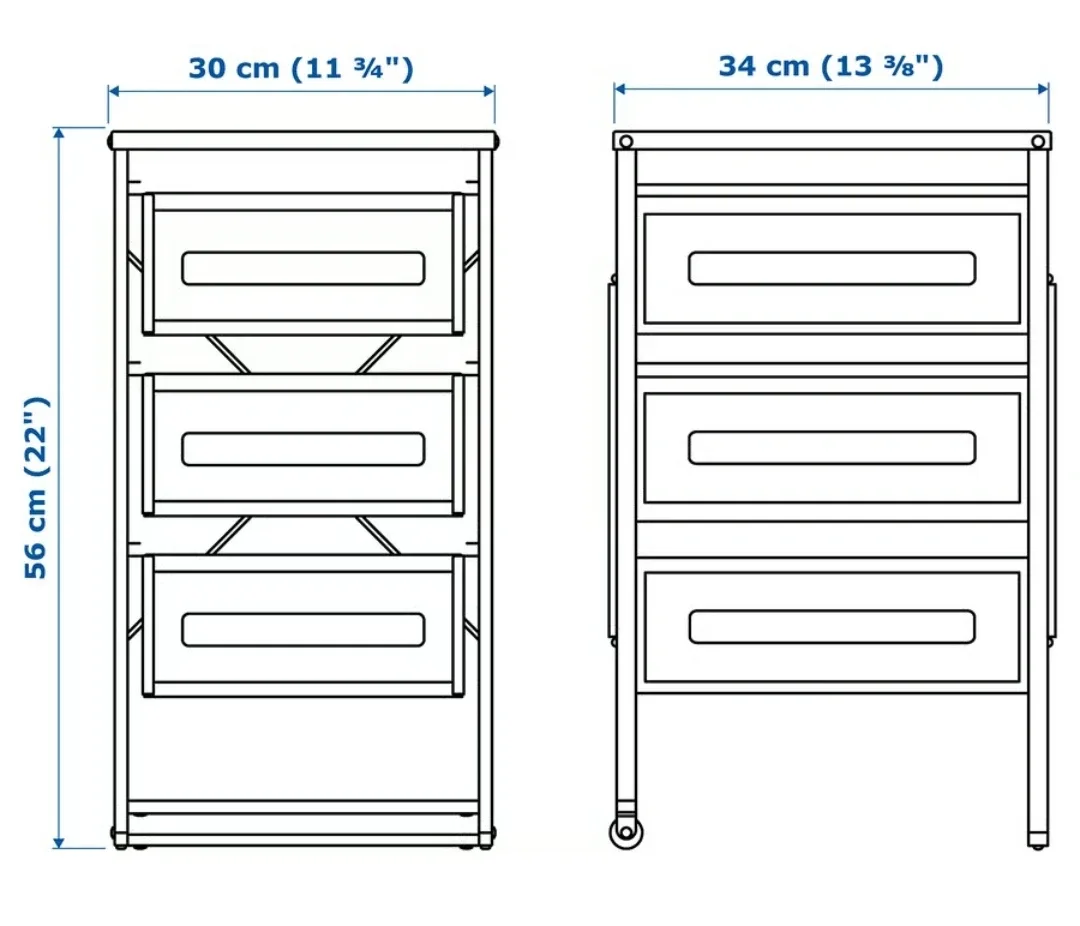 30 cm (11 ¾")

34 cm (13 ⅜")

56 cm (22")