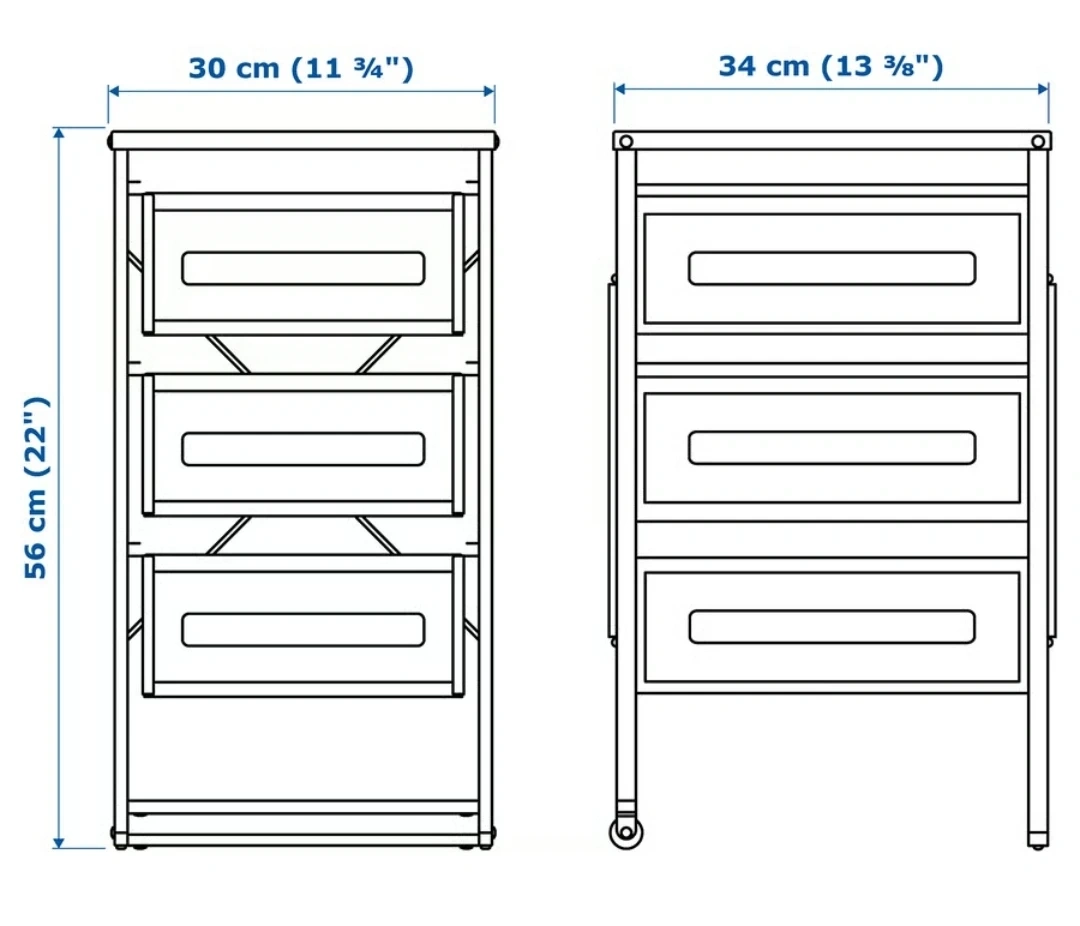 30 cm (11 ¾")

34 cm (13 ⅜")

56 cm (22")