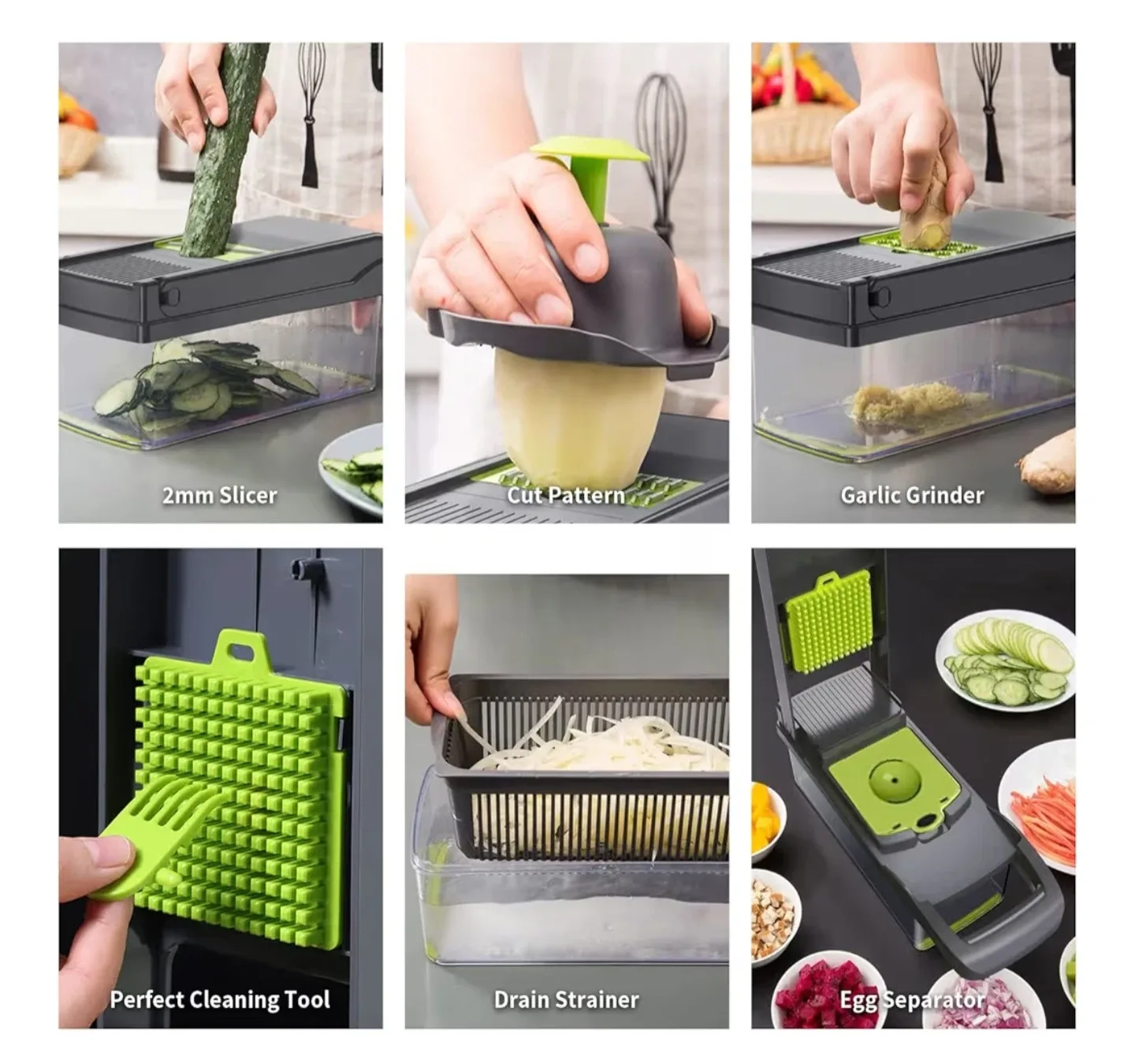 2mm Slicer

Cut Pattern

Garlic Grinder

Perfect Cleaning Tool

Drain Strainer

Egg Separator