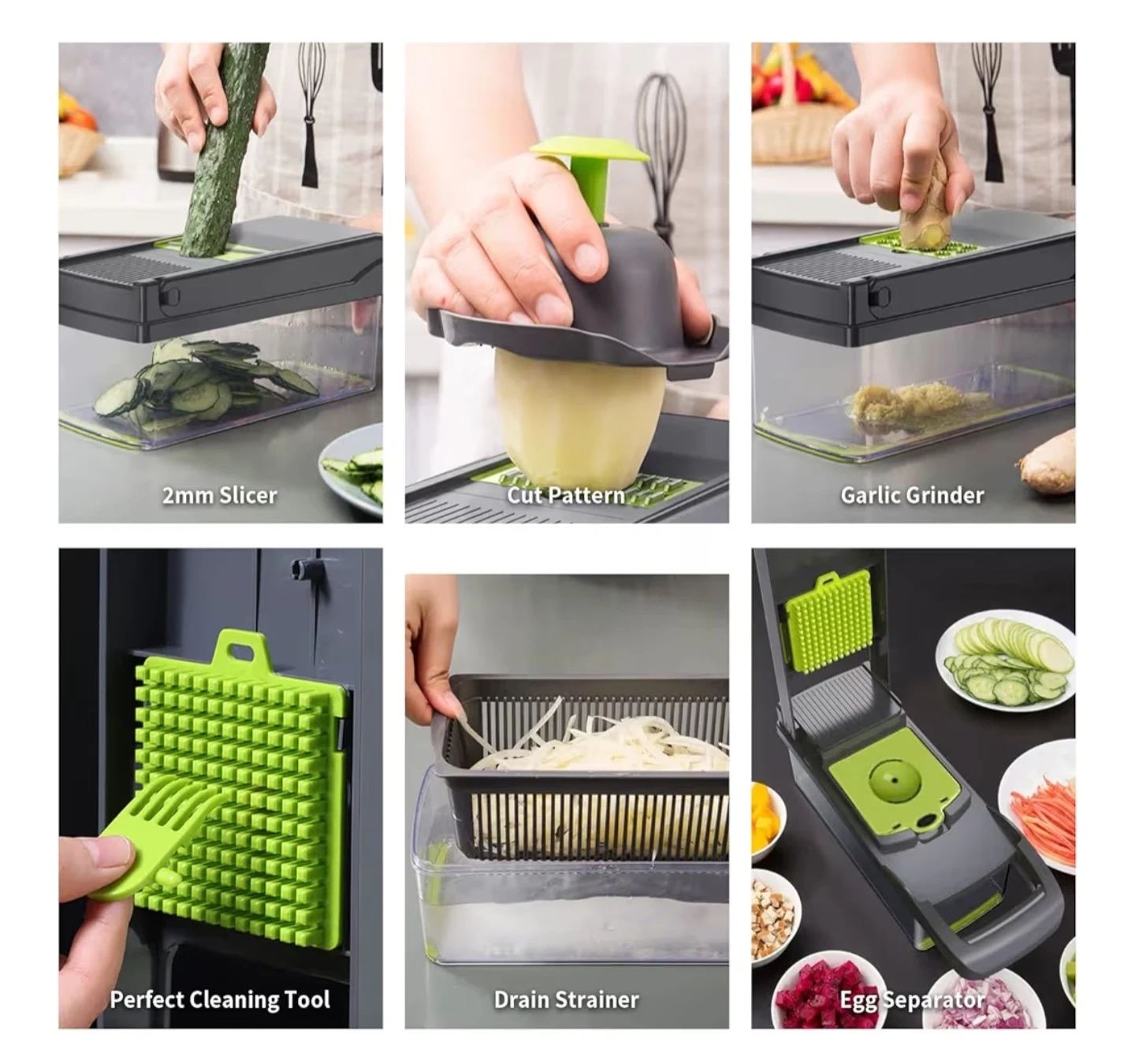 2mm Slicer

Cut Pattern

Garlic Grinder

Perfect Cleaning Tool

Drain Strainer

Egg Separator