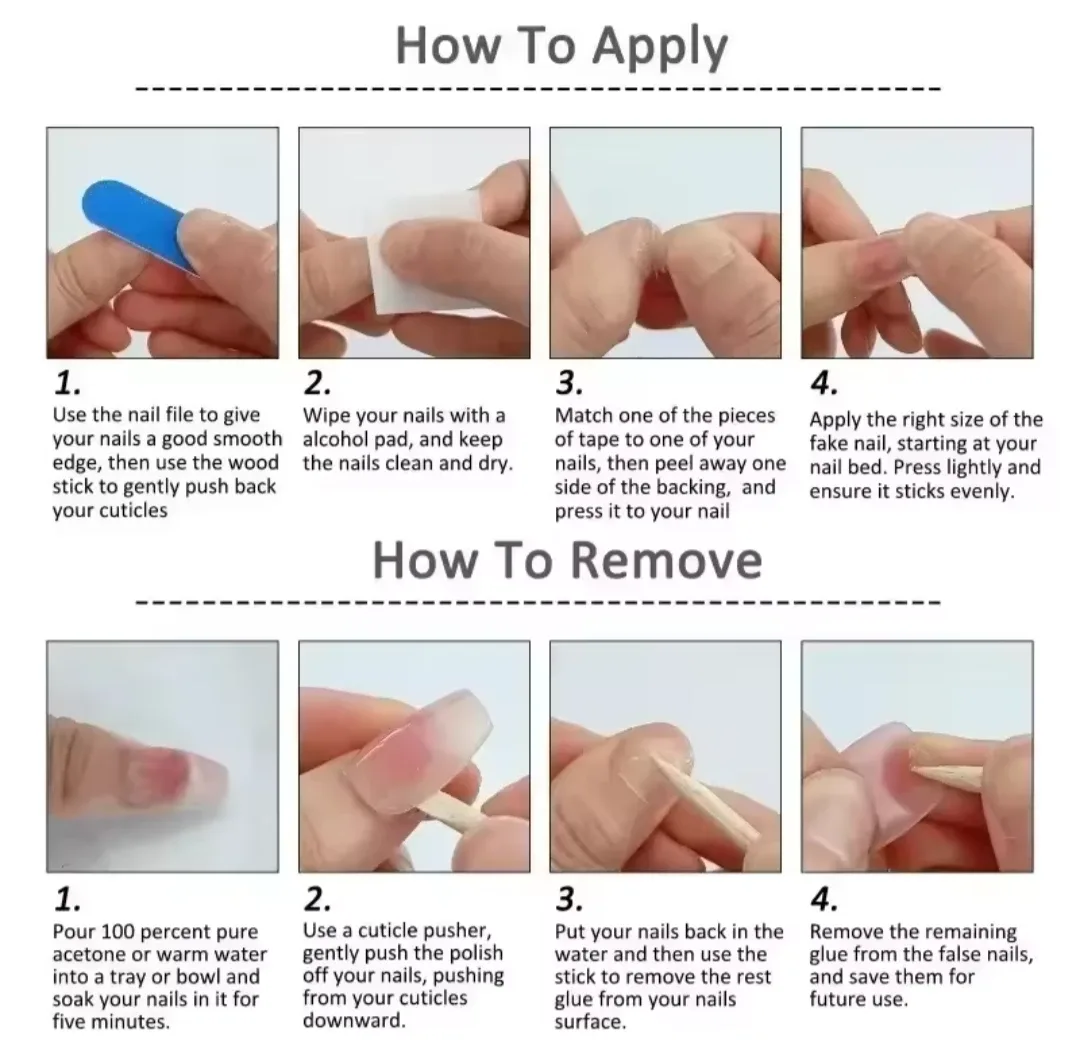 How To Apply

1.
Use the nail file to give your nails a good smooth edge, then use the wood stick to gently push back your cuticles

2.
Wipe your nails with a alcohol pad, and keep the nails clean and dry.

3.
Match one of the pieces of tape to one of your nails, then peel away one side of the backing, and press it to your nail

4.
Apply the right size of the fake nail, starting at your nail bed. Press lightly and ensure it sticks evenly.

How To Remove

1.
Pour 100 percent pure acetone or warm water into a tray or bowl and soak your nails in it for five minutes.

2.
Use a cuticle pusher, gently push the polish off your nails, pushing from your cuticles downward.

3.
Put your nails back in the water and then use the stick to remove the rest glue from your nails surface.

4.
Remove the remaining glue from the false nails, and save them for future use.