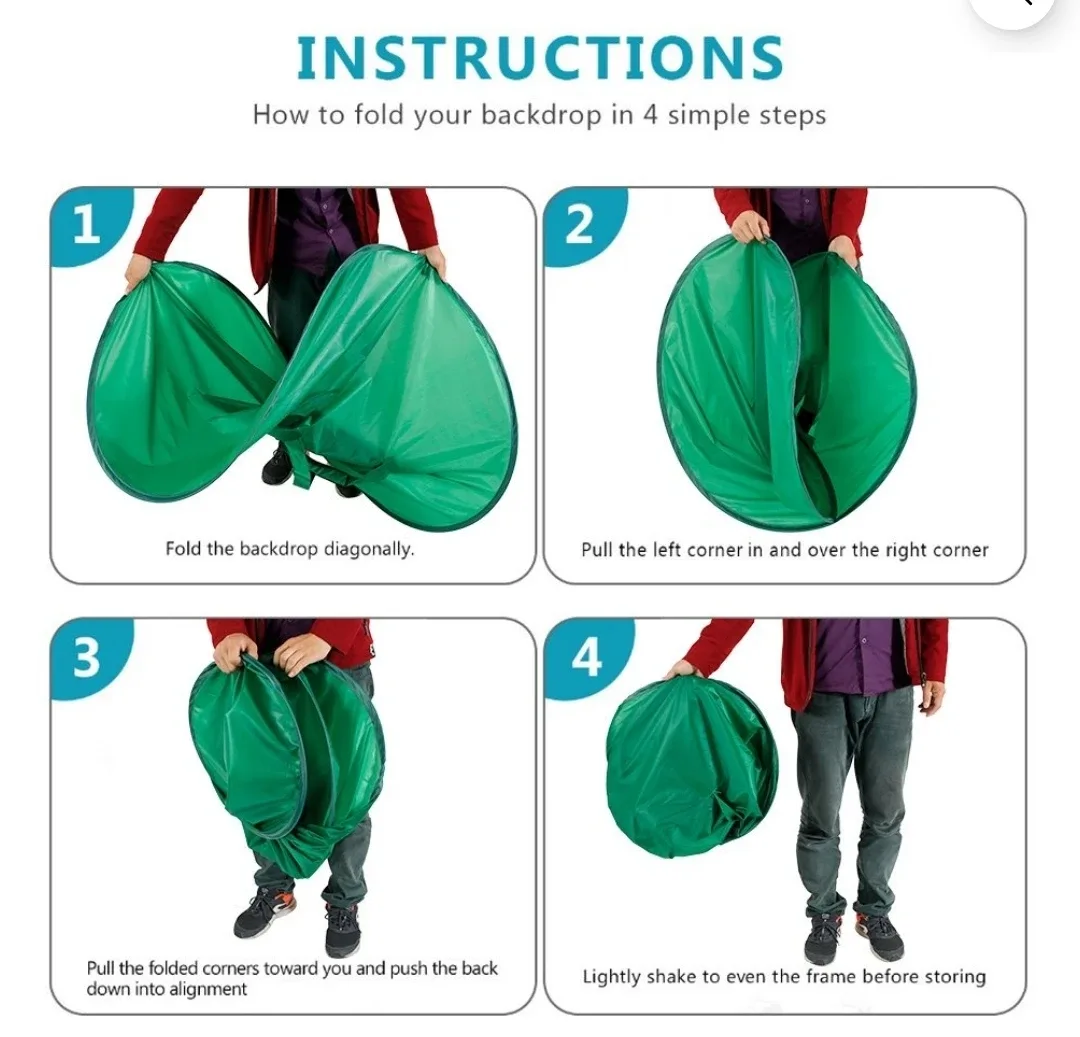 INSTRUCTIONS

How to fold your backdrop in 4 simple steps

1

Fold the backdrop diagonally.

2

Pull the left corner in and over the right corner

3

Pull the folded corners toward you and push the back down into alignment

4

Lightly shake to even the frame before storing