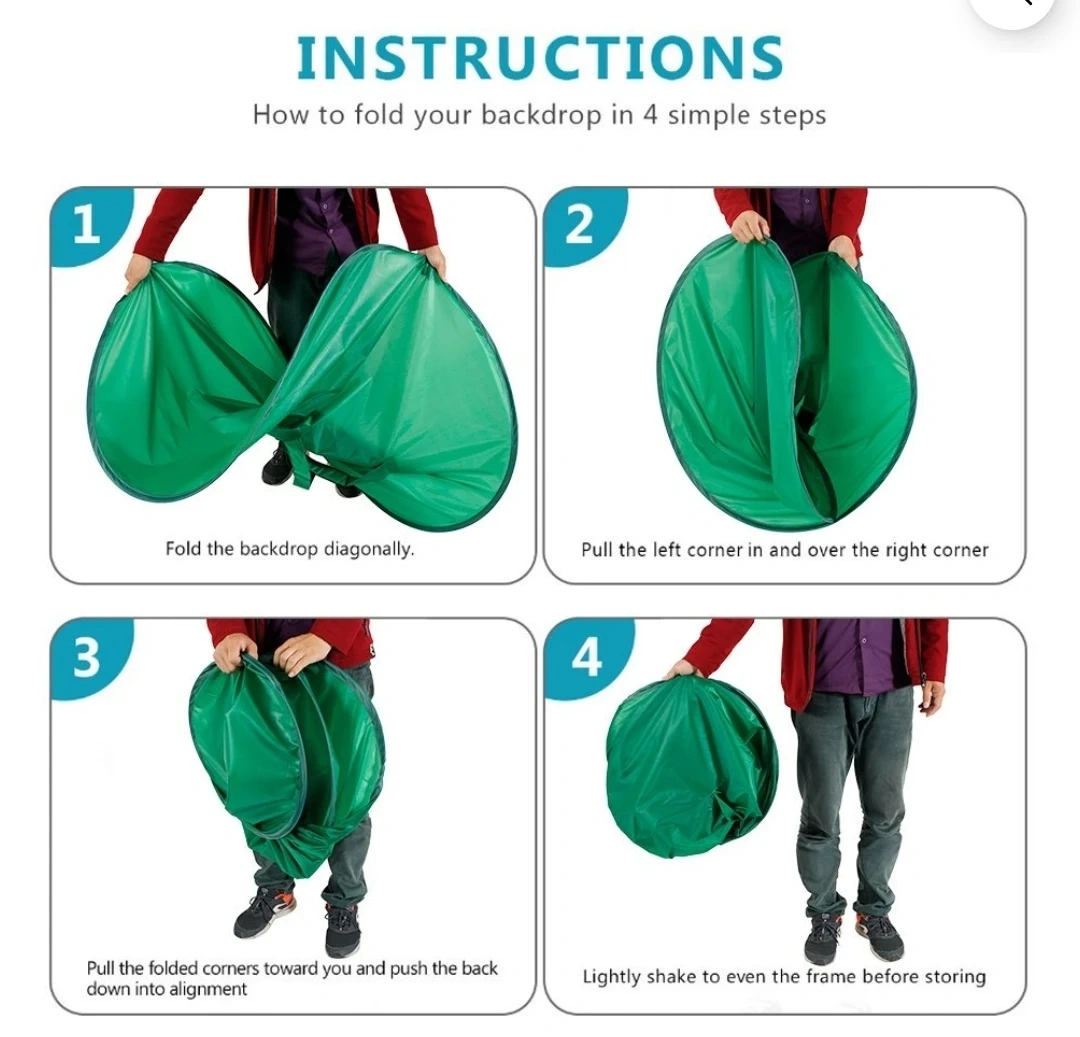 INSTRUCTIONS
How to fold your backdrop in 4 simple steps

1
Fold the backdrop diagonally.

2
Pull the left corner in and over the right corner

3
Pull the folded corners toward you and push the back down into alignment

4
Lightly shake to even the frame before storing