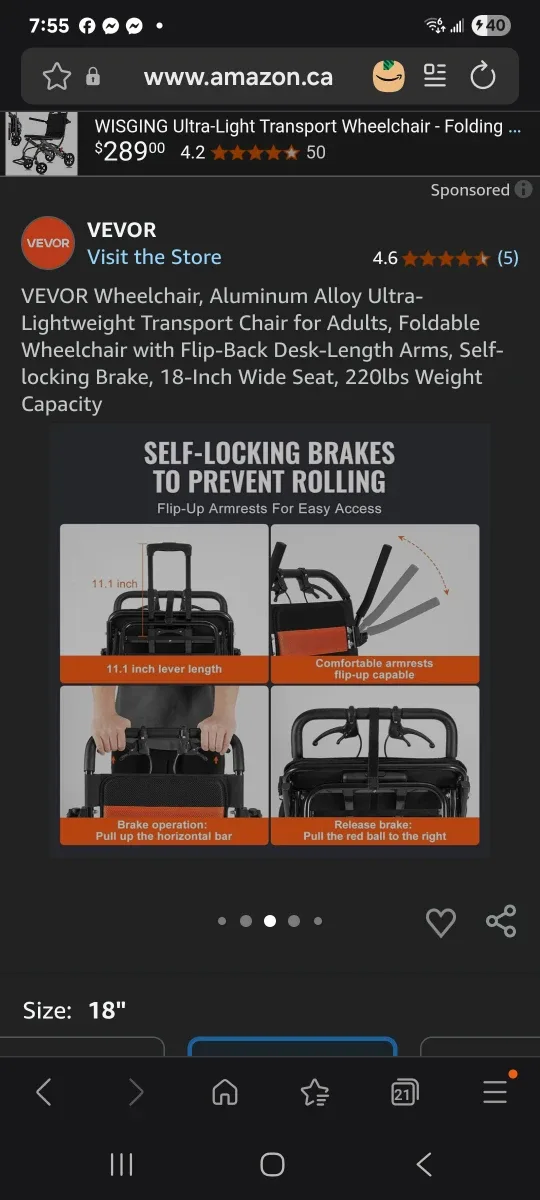 7:55 40

www.amazon.ca

WISGING Ultra-Light Transport Wheelchair - Folding ...
$289^{00}$ 4.2 50

Sponsored

VEVOR
VEVOR
Visit the Store
4.6 (5)

VEVOR Wheelchair, Aluminum Alloy Ultra-Lightweight Transport Chair for Adults, Foldable Wheelchair with Flip-Back Desk-Length Arms, Self-locking Brake, 18-Inch Wide Seat, 220lbs Weight Capacity

SELF-LOCKING BRAKES TO PREVENT ROLLING
Flip-Up Armrests For Easy Access

11.1 inch
11.1 inch lever length

Comfortable armrests flip-up capable

Brake operation:
Pull up the horizontal bar

Release brake:
Pull the red ball to the right

Size: 18"

21