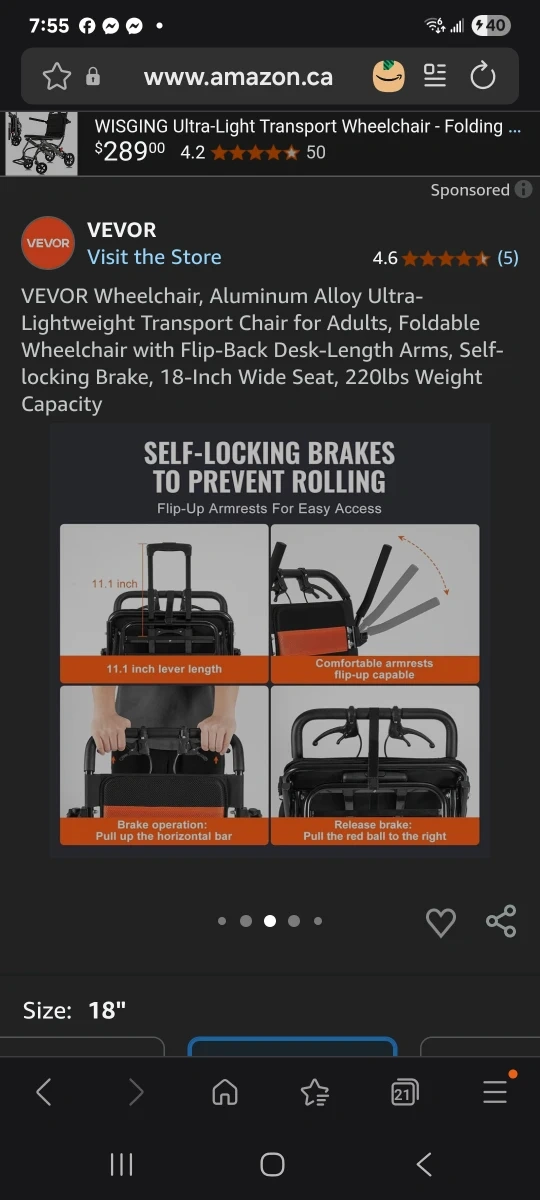 7:55

40

www.amazon.ca

WISGING Ultra-Light Transport Wheelchair - Folding ...
$289^{00}$ 4.2 50

Sponsored

VEVOR

VEVOR
Visit the Store

4.6 (5)

VEVOR Wheelchair, Aluminum Alloy Ultra-Lightweight Transport Chair for Adults, Foldable Wheelchair with Flip-Back Desk-Length Arms, Self-locking Brake, 18-Inch Wide Seat, 220lbs Weight Capacity

SELF-LOCKING BRAKES TO PREVENT ROLLING
Flip-Up Armrests For Easy Access

11.1 inch

11.1 inch lever length

Comfortable armrests flip-up capable

Brake operation: Pull up the horizontal bar

Release brake: Pull the red ball to the right

Size: 18"

21