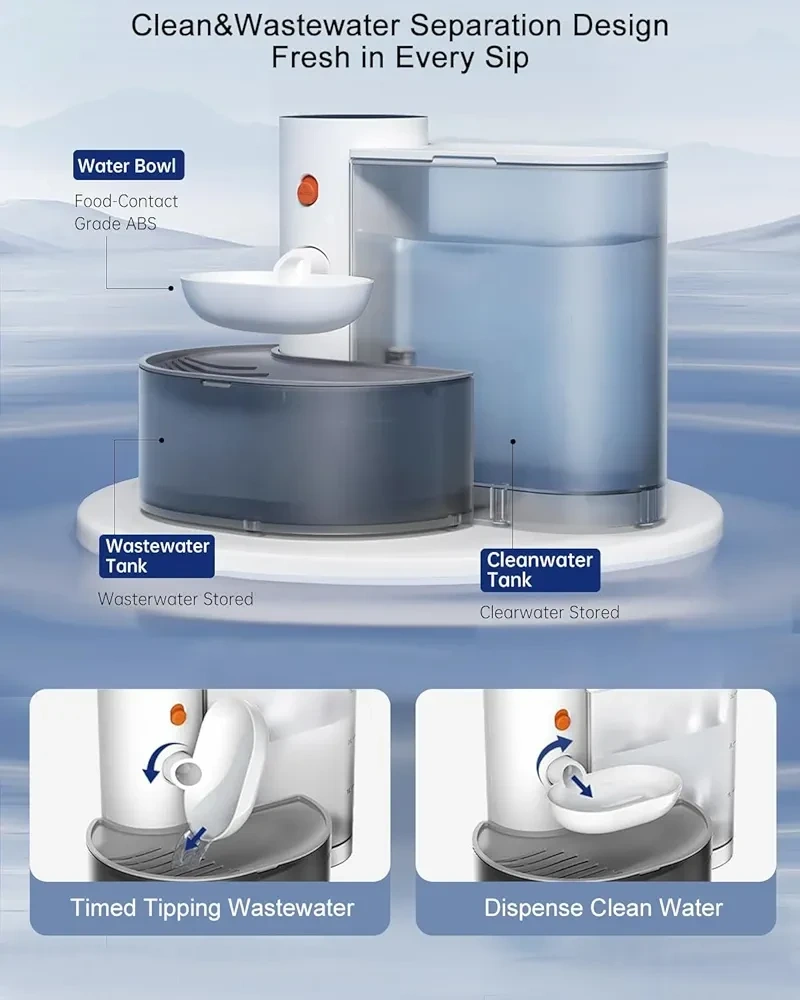 Clean&Wastewater Separation Design
Fresh in Every Sip

Water Bowl
Food-Contact
Grade ABS

Wastewater Tank
Wasterwater Stored

Cleanwater Tank
Clearwater Stored

Timed Tipping Wastewater

Dispense Clean Water