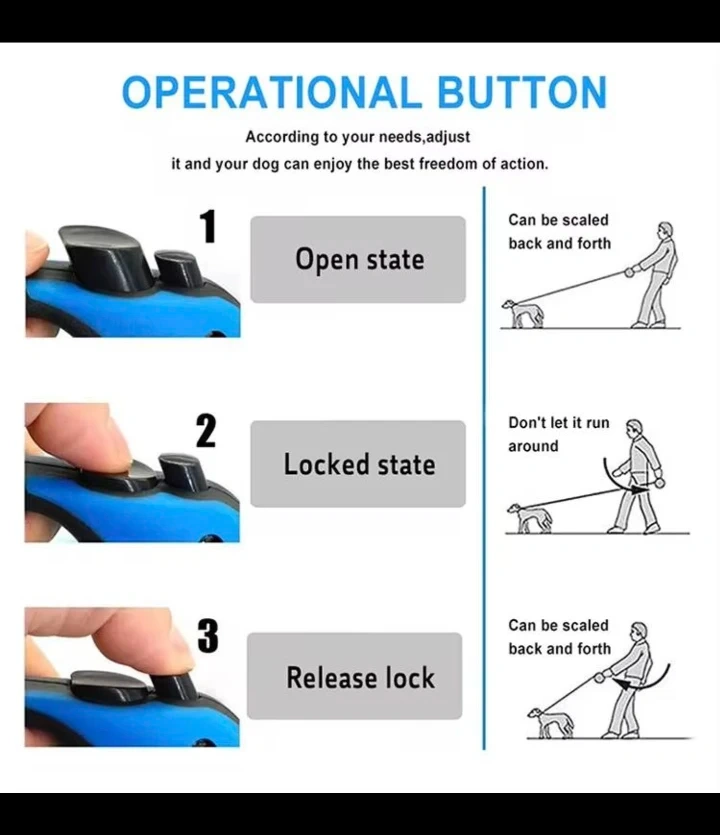 OPERATIONAL BUTTON

According to your needs,adjust
it and your dog can enjoy the best freedom of action.

1

Open state

Can be scaled back and forth

2

Locked state

Don't let it run around

3

Release lock

Can be scaled back and forth