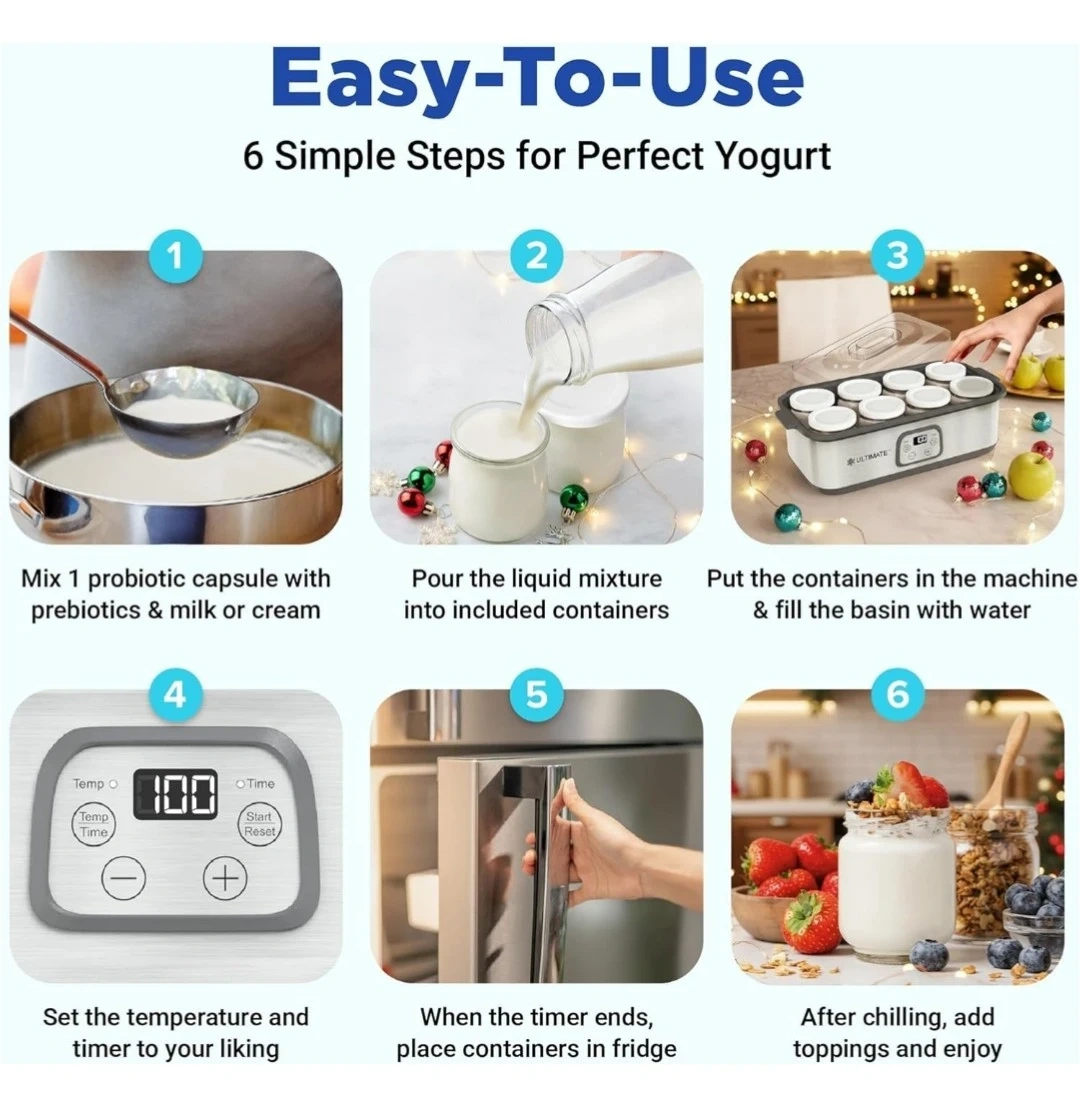 Easy-To-Use

6 Simple Steps for Perfect Yogurt

1

Mix 1 probiotic capsule with prebiotics & milk or cream

2

Pour the liquid mixture into included containers

3

ULTIMATE

Put the containers in the machine & fill the basin with water

4

Temp

100

Time

Temp Time

Start Reset

Set the temperature and timer to your liking

5

When the timer ends, place containers in fridge

6

After chilling, add toppings and enjoy