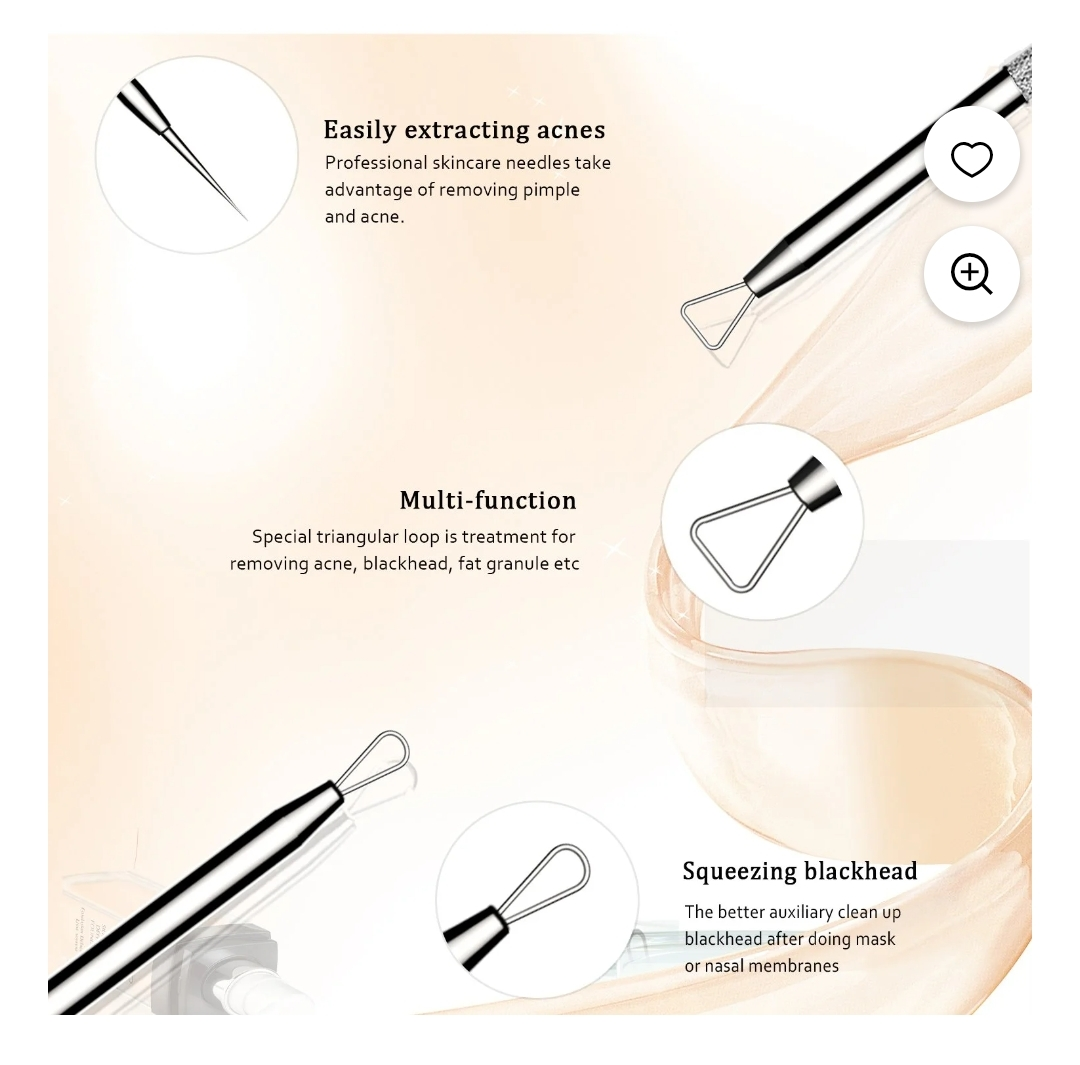 Easily extracting acnes
Professional skincare needles take advantage of removing pimple and acne.

Multi-function
Special triangular loop is treatment for removing acne, blackhead, fat granule etc

Squeezing blackhead
The better auxiliary clean up blackhead after doing mask or nasal membranes