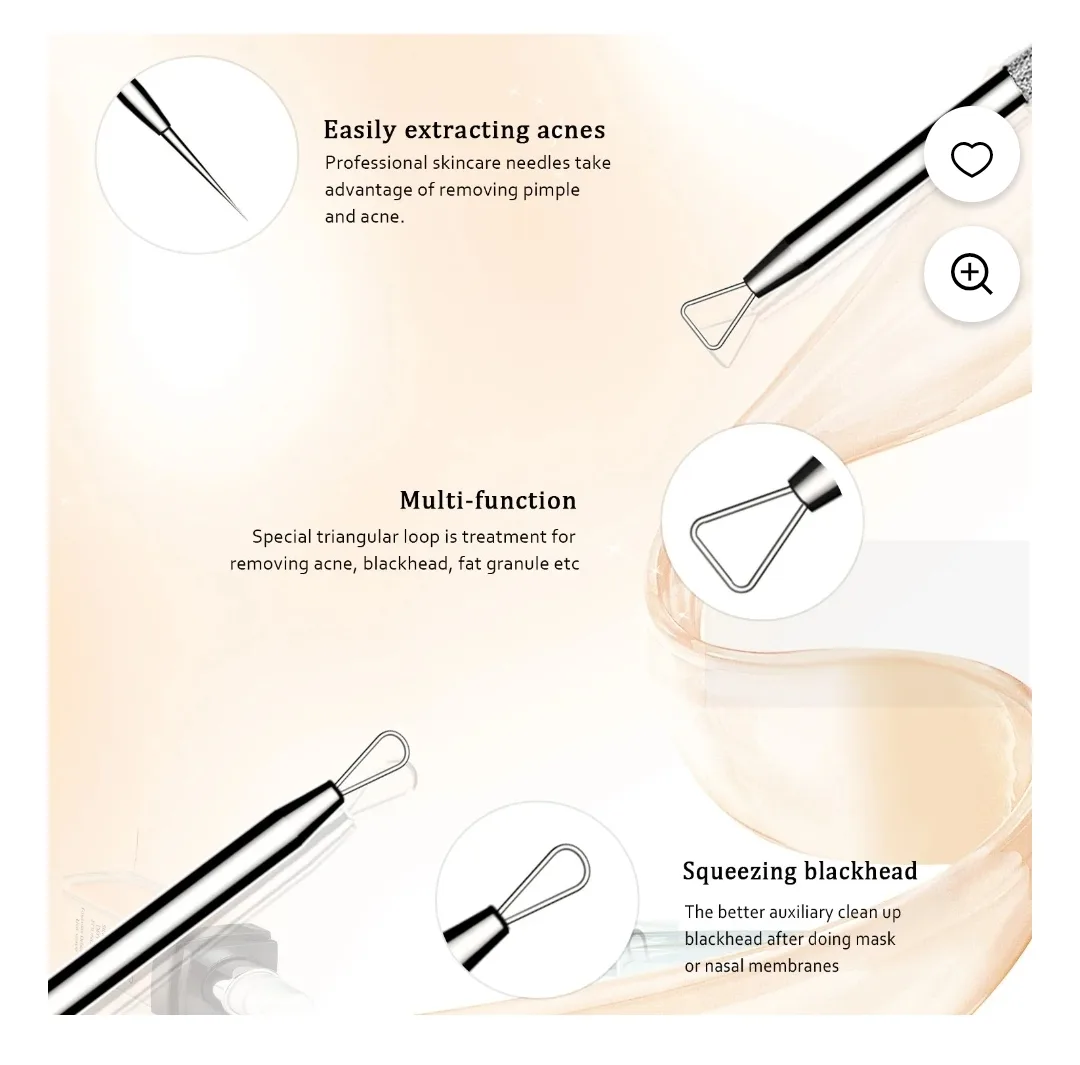 Easily extracting acnes
Professional skincare needles take advantage of removing pimple and acne.

Multi-function
Special triangular loop is treatment for removing acne, blackhead, fat granule etc

Squeezing blackhead
The better auxiliary clean up blackhead after doing mask or nasal membranes