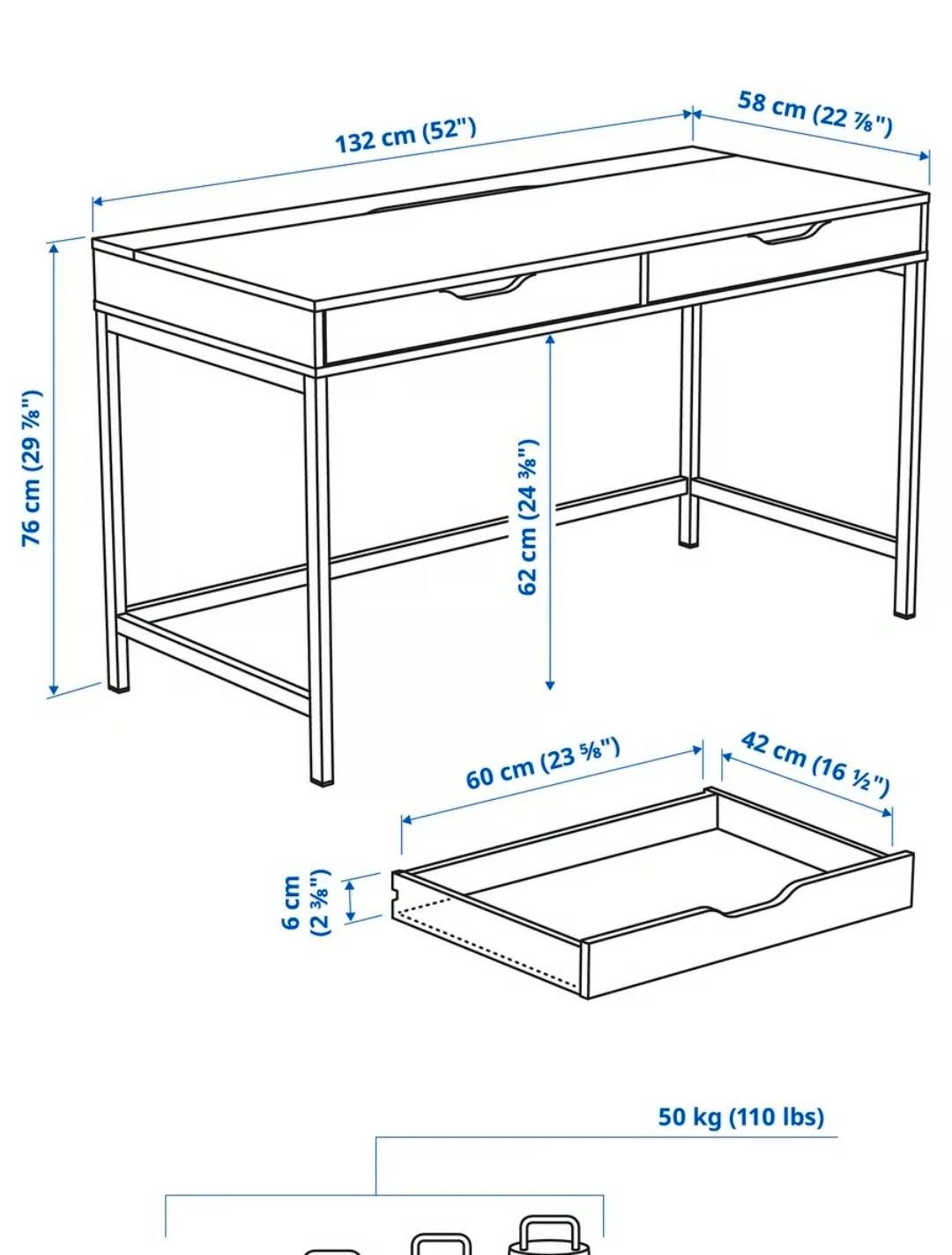 132 cm (52")

58 cm (22 ⅞")

76 cm (29 ⅞")

62 cm (24 ⅜")

60 cm (23 ⅝")

42 cm (16 ½")

6 cm (2 ⅜")

50 kg (110 lbs)