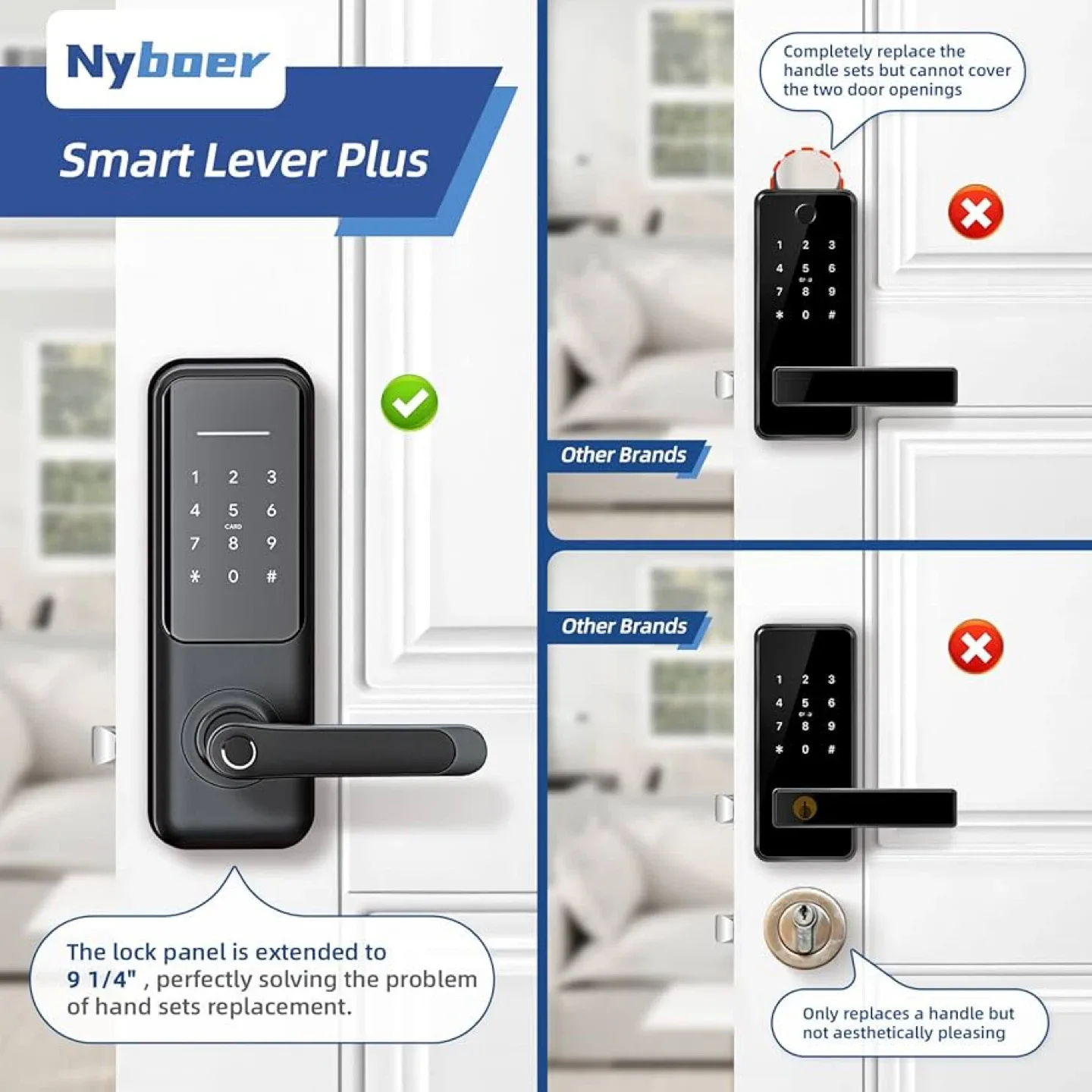 Nyboer

Smart Lever Plus

1 2 3
4 5 6
CARD
7 8 9
* 0 #

The lock panel is extended to 9 1/4" , perfectly solving the problem of hand sets replacement.

Completely replace the handle sets but cannot cover the two door openings

1 2 3
4 5 6
7 8 9
* 0 #

Other Brands

Other Brands

1 2 3
4 5 6
7 8 9
* 0 #

Only replaces a handle but not aesthetically pleasing