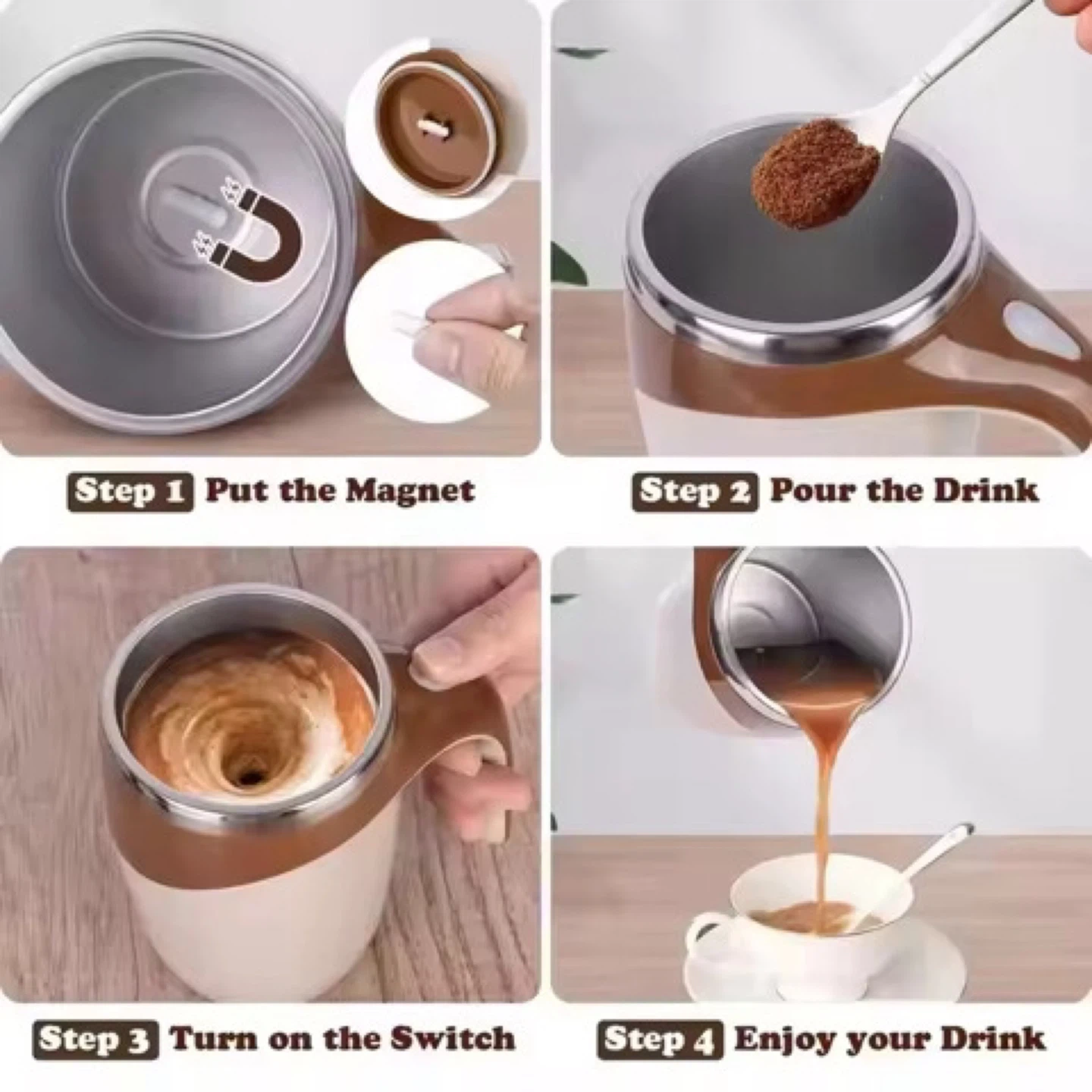 Step 1 Put the Magnet

Step 2 Pour the Drink

Step 3 Turn on the Switch

Step 4 Enjoy your Drink