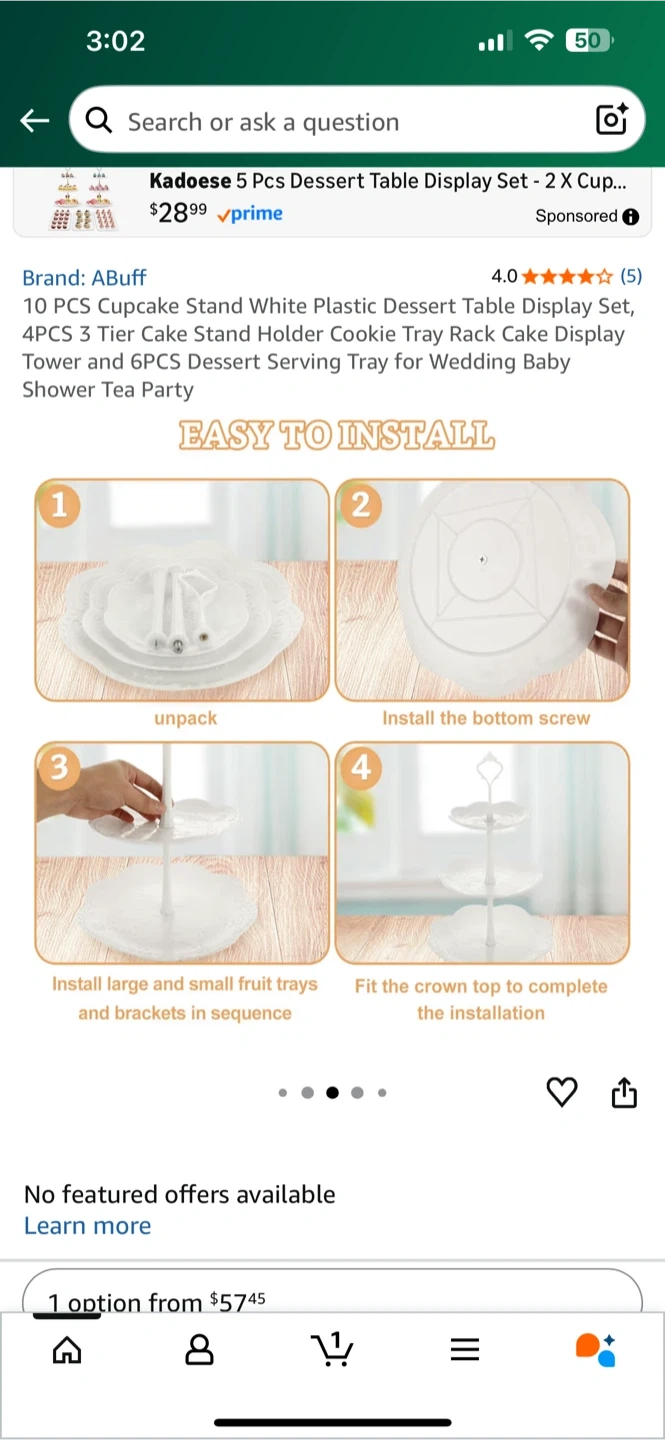 3:02

50

Search or ask a question

Kadoese 5 Pcs Dessert Table Display Set - 2 X Cup...
$28^{99}$ prime
Sponsored

Brand: ABuff
4.0 (5)
10 PCS Cupcake Stand White Plastic Dessert Table Display Set, 4PCS 3 Tier Cake Stand Holder Cookie Tray Rack Cake Display Tower and 6PCS Dessert Serving Tray for Wedding Baby Shower Tea Party

EASY TO INSTALL

1
unpack

2
Install the bottom screw

3
Install large and small fruit trays and brackets in sequence

4
Fit the crown top to complete the installation

No featured offers available
Learn more

1 option from $57^{45}$

1