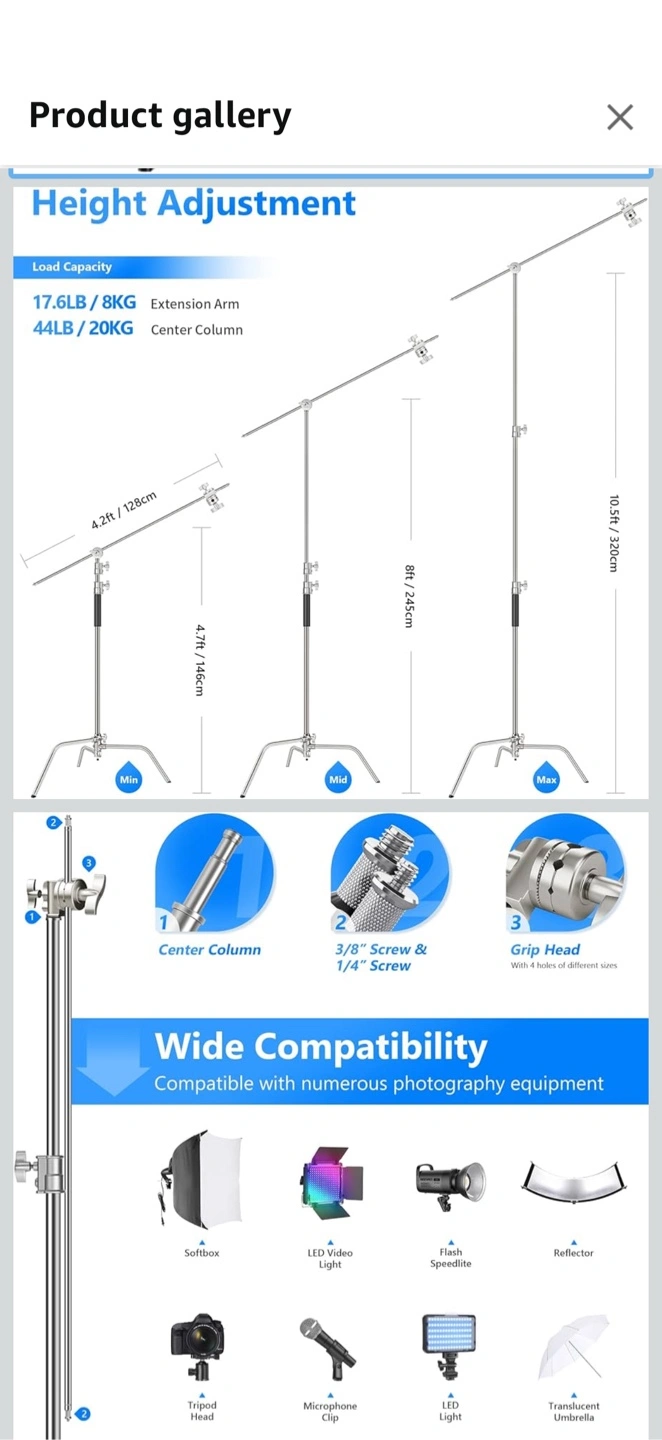 Product gallery

Height Adjustment

Load Capacity

17.6LB / 8KG Extension Arm
44LB / 20KG Center Column

4.2ft / 128cm

4.7ft / 146cm

8ft / 245cm

10.5ft / 320cm

Min

Mid

Max

2

3

1

1 Center Column

2 3/8" Screw & 1/4" Screw

3 Grip Head
With 4 holes of different sizes

Wide Compatibility
Compatible with numerous photography equipment

Softbox

LED Video Light

Flash Speedlite

Reflector

Tripod Head

Microphone Clip

LED Light

Translucent Umbrella

2