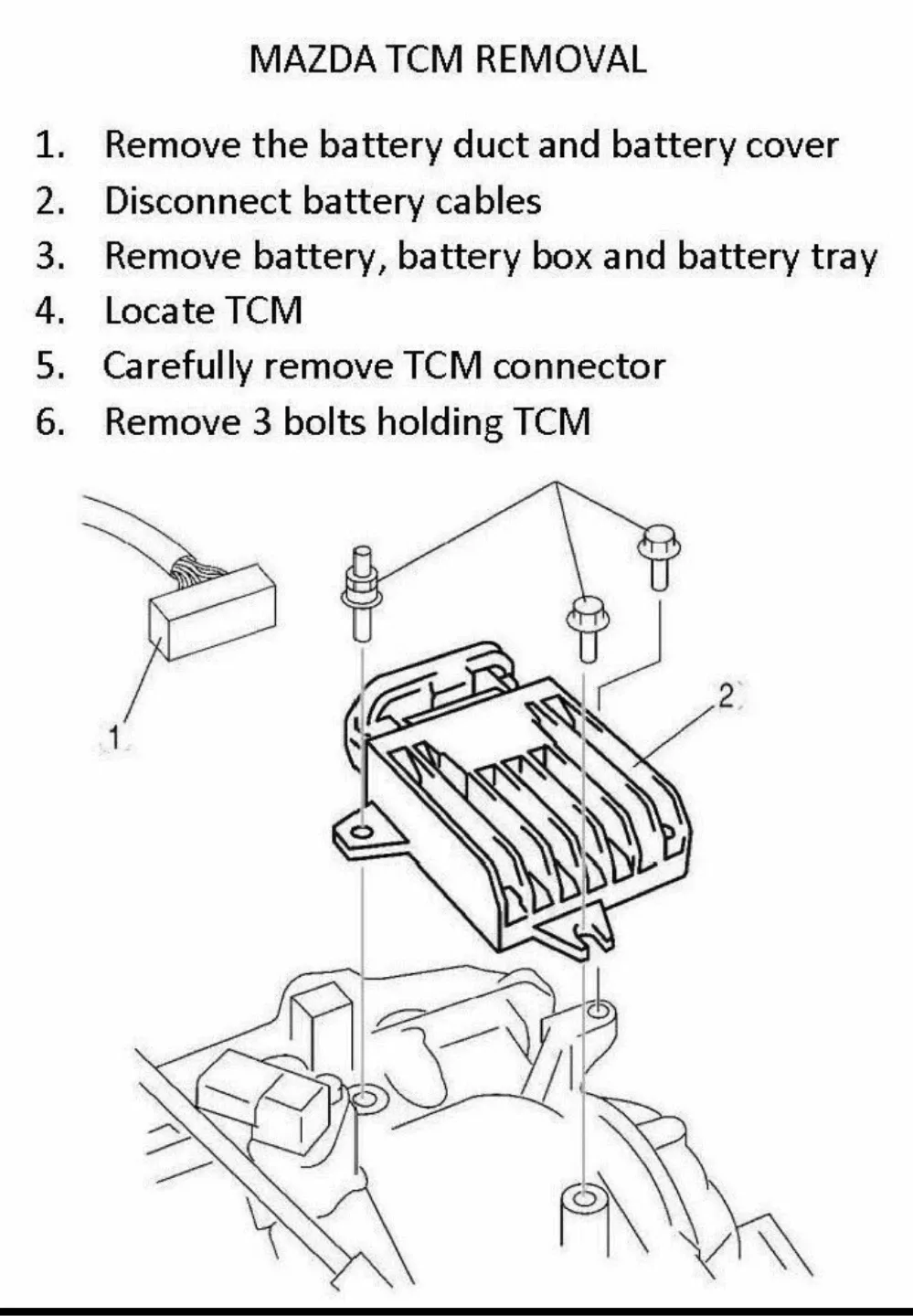 MAZDA TCM REMOVAL

1. Remove the battery duct and battery cover
2. Disconnect battery cables
3. Remove battery, battery box and battery tray
4. Locate TCM
5. Carefully remove TCM connector
6. Remove 3 bolts holding TCM

1

2