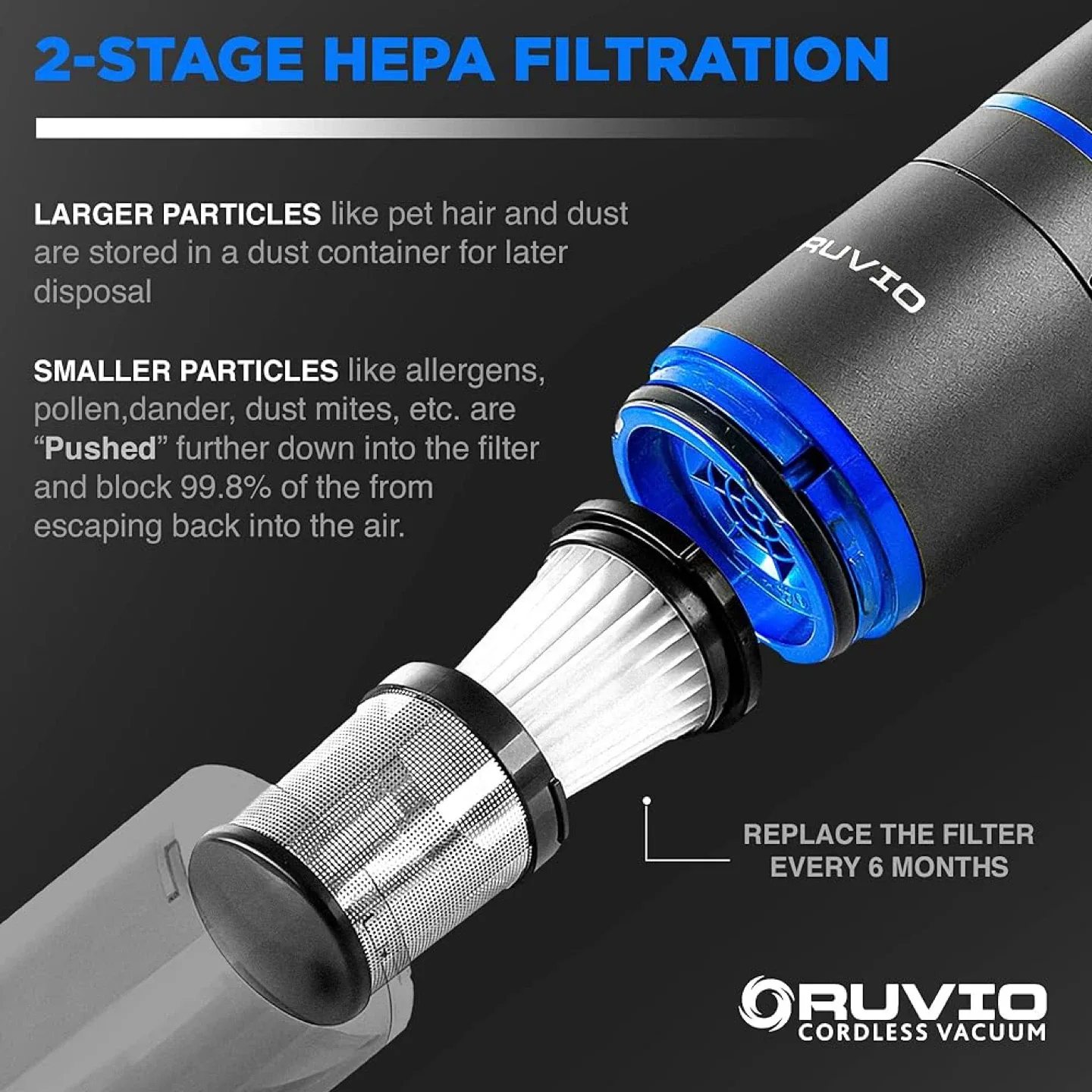 2-STAGE HEPA FILTRATION

LARGER PARTICLES like pet hair and dust are stored in a dust container for later disposal

SMALLER PARTICLES like allergens, pollen,dander, dust mites, etc. are "Pushed" further down into the filter and block 99.8% of the from escaping back into the air.

RUVIO

REPLACE THE FILTER EVERY 6 MONTHS

RUVIO
CORDLESS VACUUM