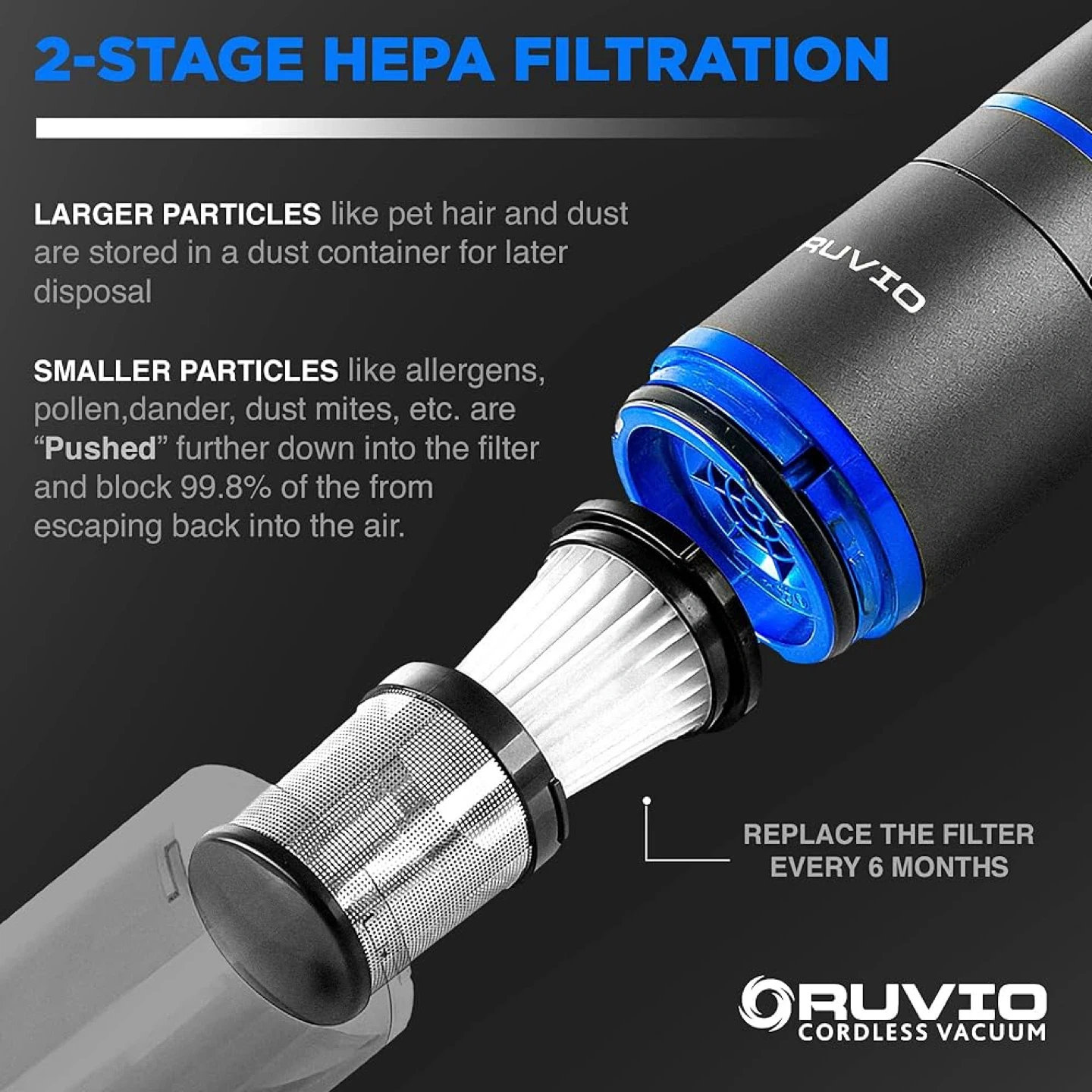 2-STAGE HEPA FILTRATION

LARGER PARTICLES like pet hair and dust are stored in a dust container for later disposal

SMALLER PARTICLES like allergens, pollen,dander, dust mites, etc. are “Pushed” further down into the filter and block 99.8% of the from escaping back into the air.

RUVIO

REPLACE THE FILTER EVERY 6 MONTHS

RUVIO
CORDLESS VACUUM