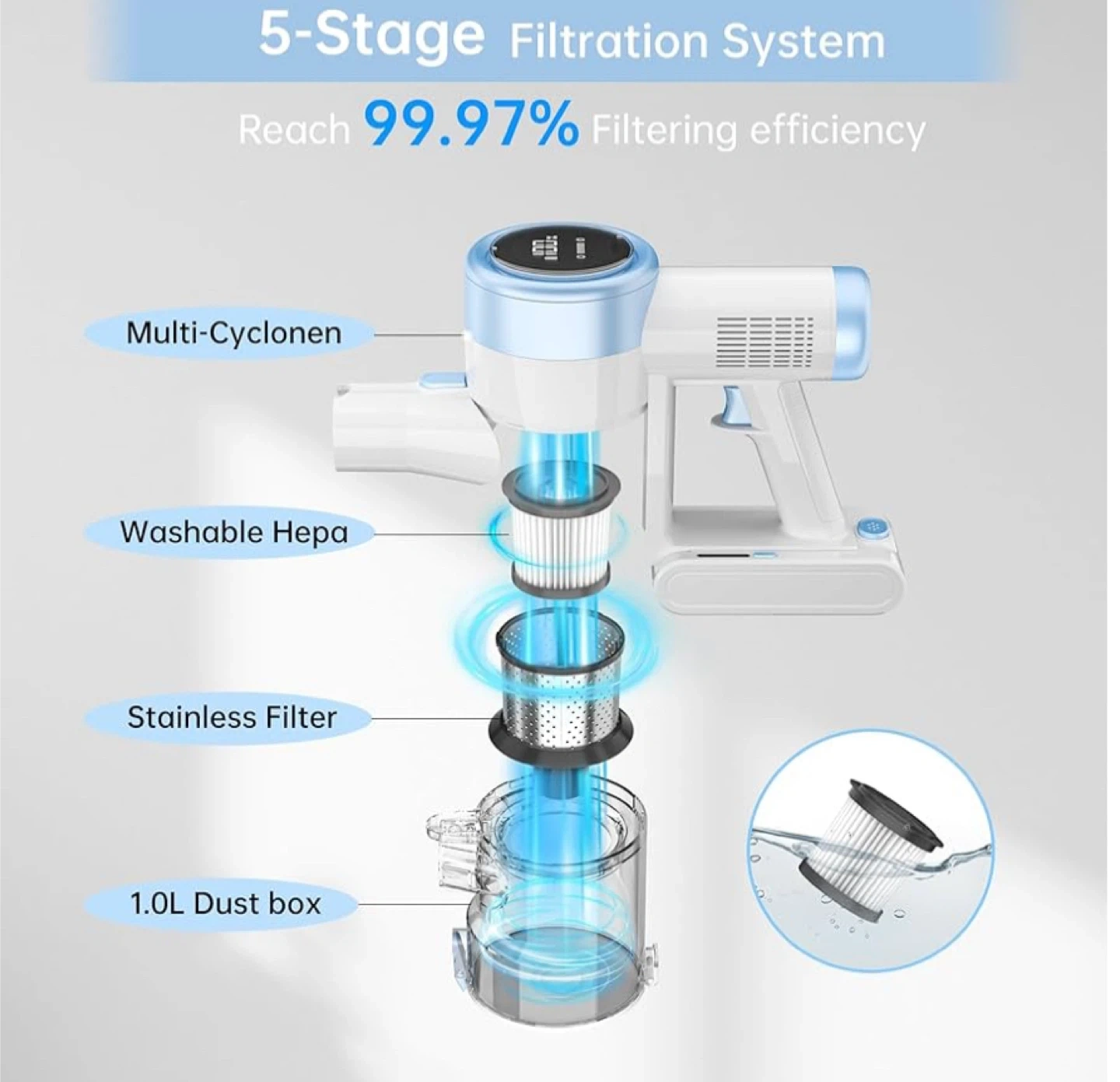 5-Stage Filtration System

Reach 99.97% Filtering efficiency

Multi-Cyclonen

Washable Hepa

Stainless Filter

1.0L Dust box