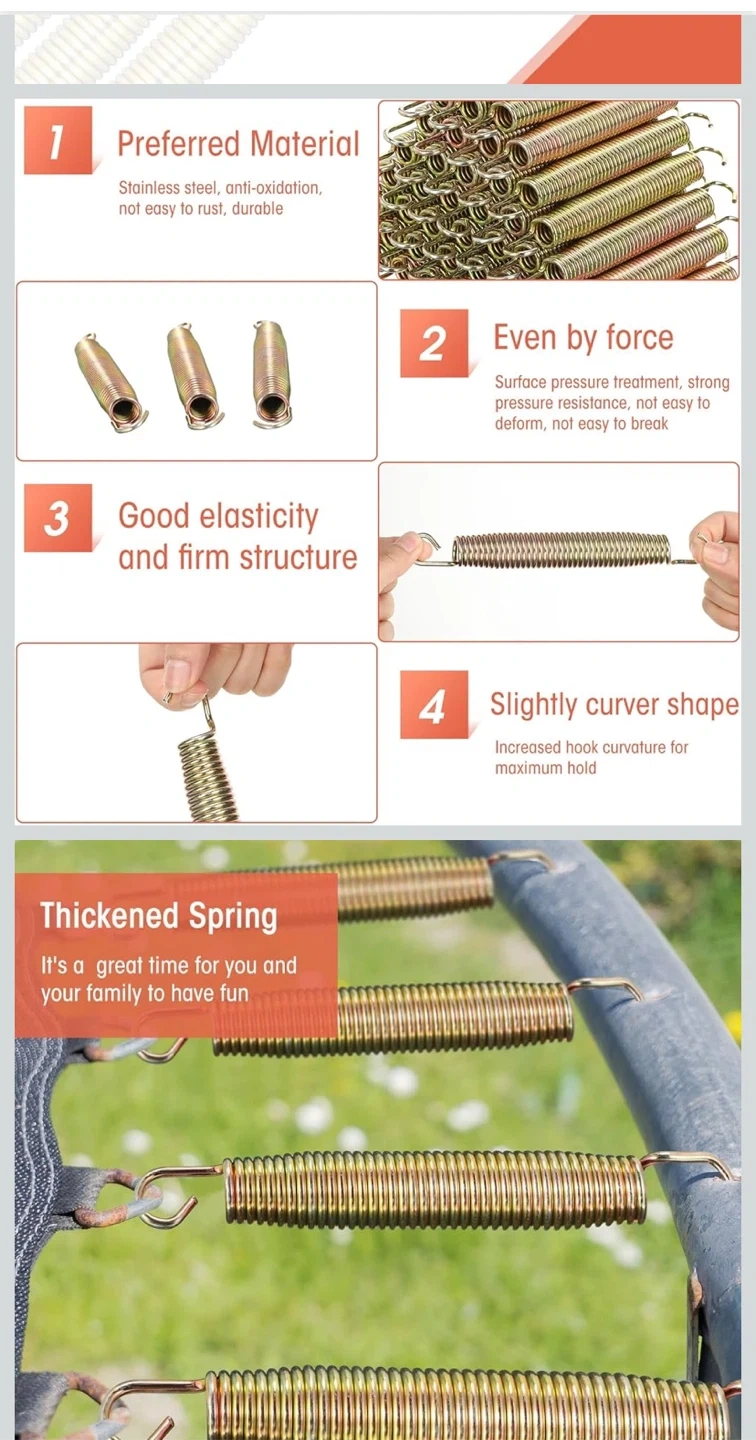 1
Preferred Material
Stainless steel, anti-oxidation, not easy to rust, durable

2
Even by force
Surface pressure treatment, strong pressure resistance, not easy to deform, not easy to break

3
Good elasticity and firm structure

4
Slightly curver shape
Increased hook curvature for maximum hold

Thickened Spring
It's a great time for you and your family to have fun