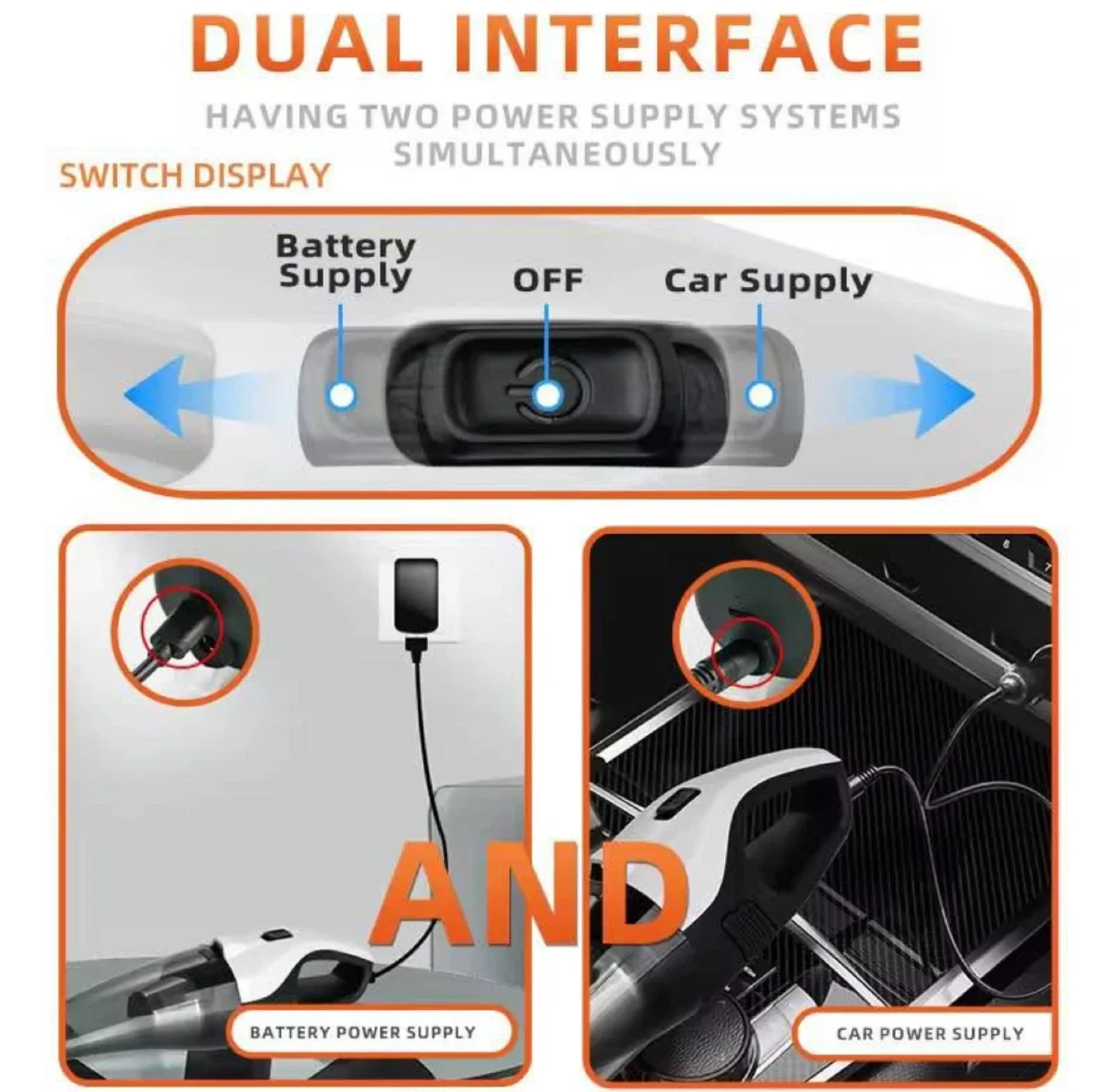 DUAL INTERFACE

HAVING TWO POWER SUPPLY SYSTEMS SIMULTANEOUSLY

SWITCH DISPLAY

Battery Supply

OFF

Car Supply

AND

BATTERY POWER SUPPLY

CAR POWER SUPPLY