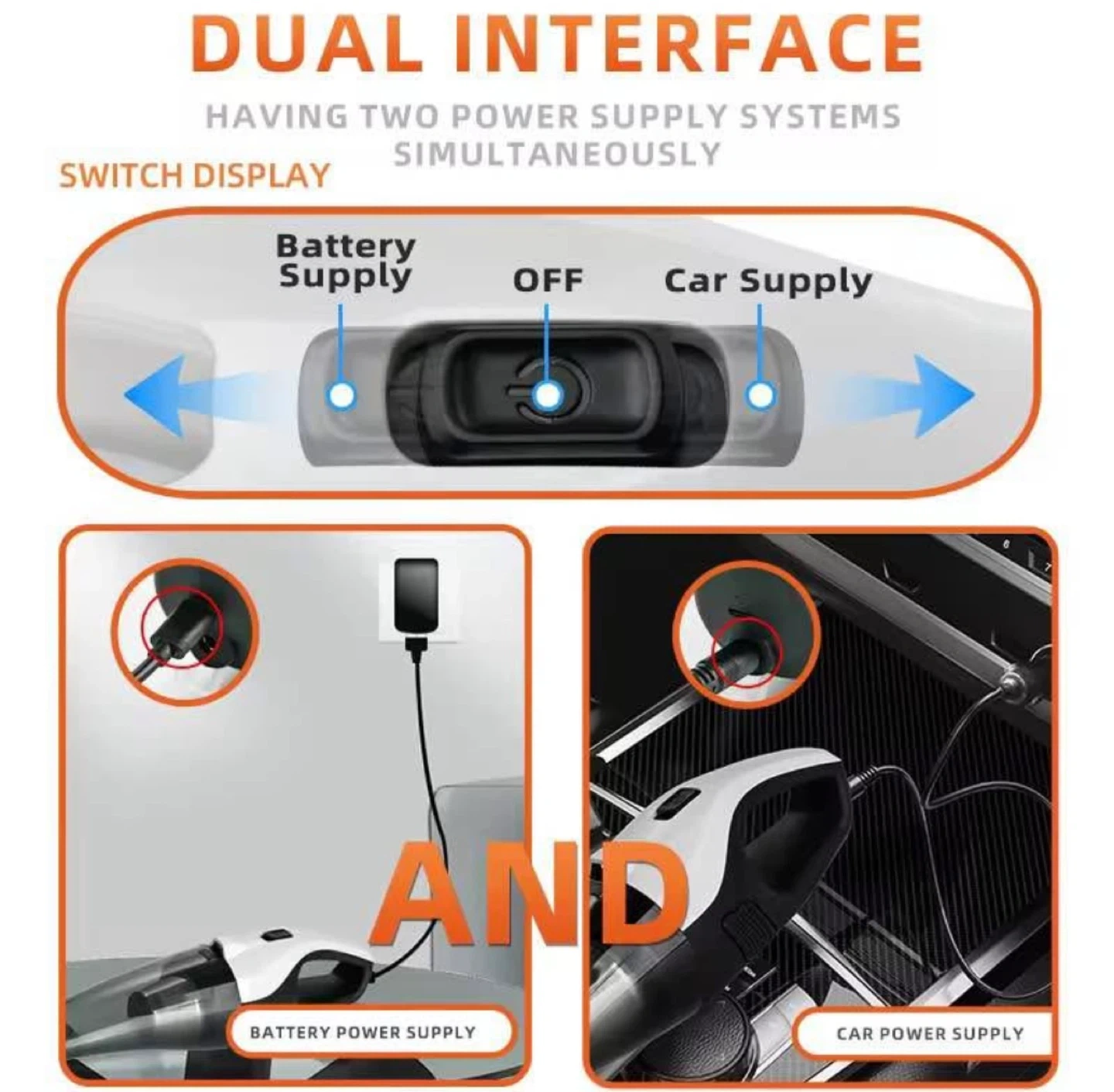 DUAL INTERFACE

HAVING TWO POWER SUPPLY SYSTEMS SIMULTANEOUSLY

SWITCH DISPLAY

Battery Supply

OFF

Car Supply

AND

BATTERY POWER SUPPLY

CAR POWER SUPPLY