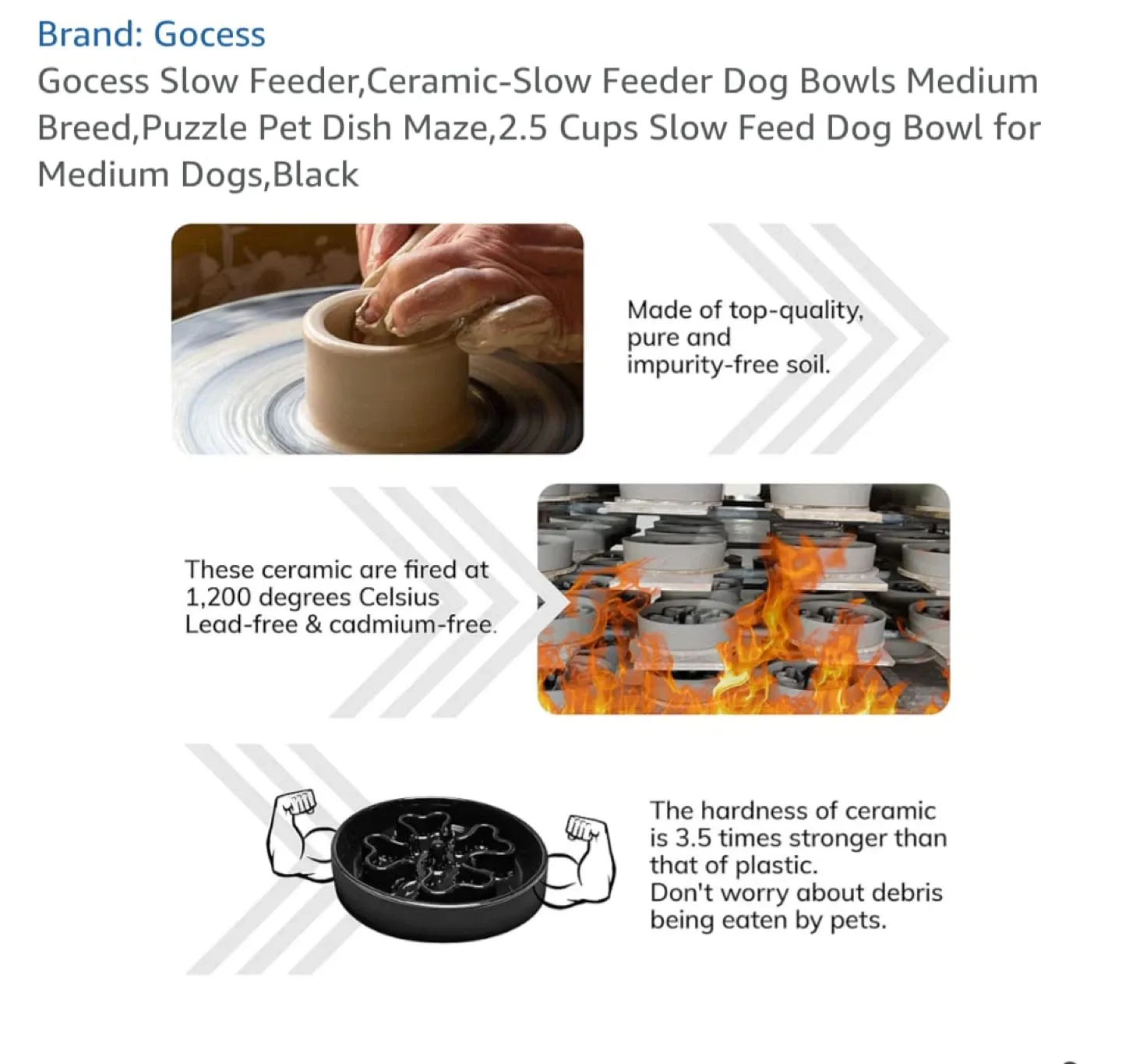 Brand: Gocess

Gocess Slow Feeder,Ceramic-Slow Feeder Dog Bowls Medium Breed,Puzzle Pet Dish Maze,2.5 Cups Slow Feed Dog Bowl for Medium Dogs,Black

Made of top-quality, pure and impurity-free soil.

These ceramic are fired at 1,200 degrees Celsius Lead-free & cadmium-free.

The hardness of ceramic is 3.5 times stronger than that of plastic.
Don't worry about debris being eaten by pets.