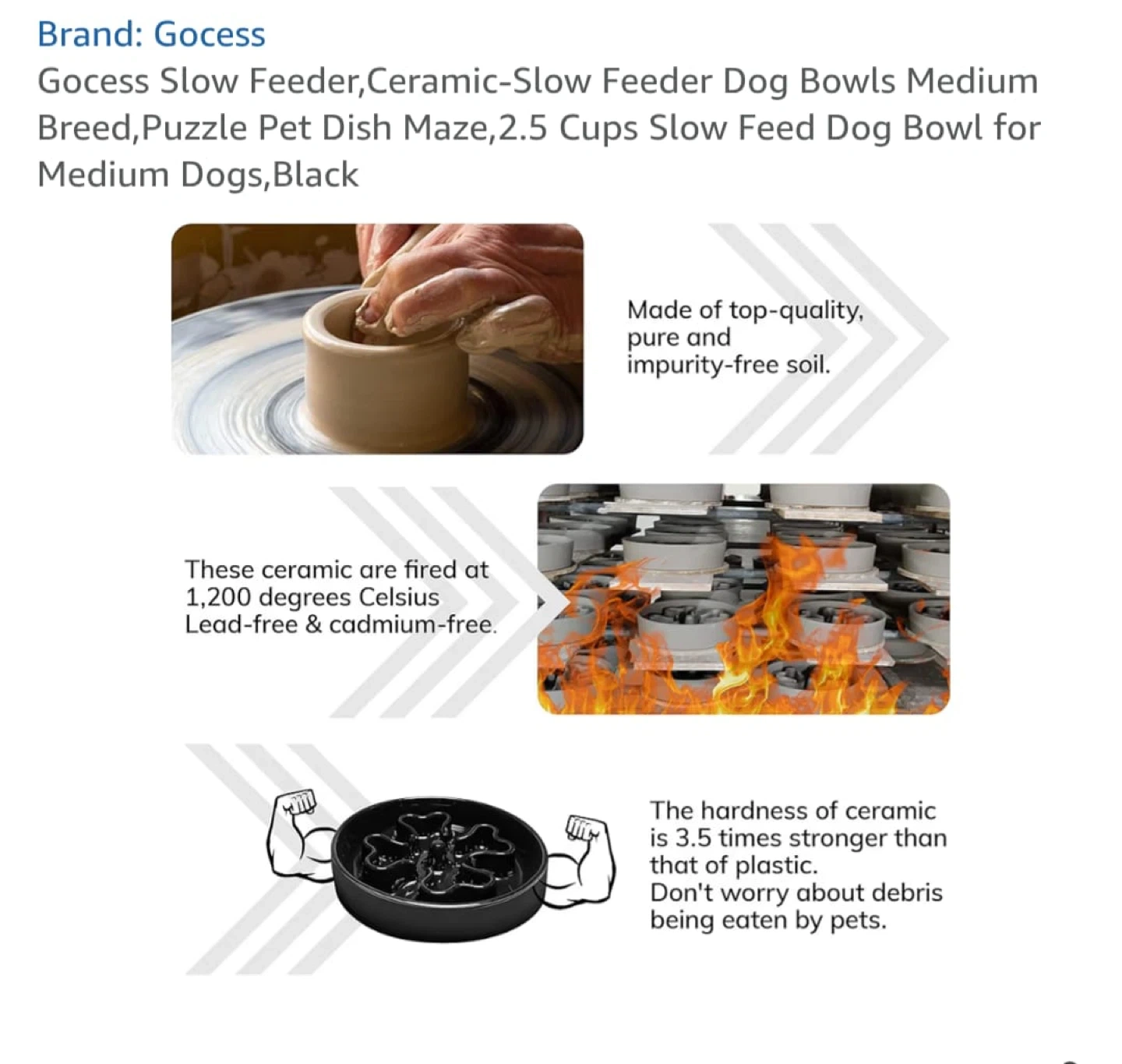 Brand: Gocess

Gocess Slow Feeder,Ceramic-Slow Feeder Dog Bowls Medium Breed,Puzzle Pet Dish Maze,2.5 Cups Slow Feed Dog Bowl for Medium Dogs,Black

Made of top-quality, pure and impurity-free soil.

These ceramic are fired at 1,200 degrees Celsius Lead-free & cadmium-free.

The hardness of ceramic is 3.5 times stronger than that of plastic.
Don't worry about debris being eaten by pets.