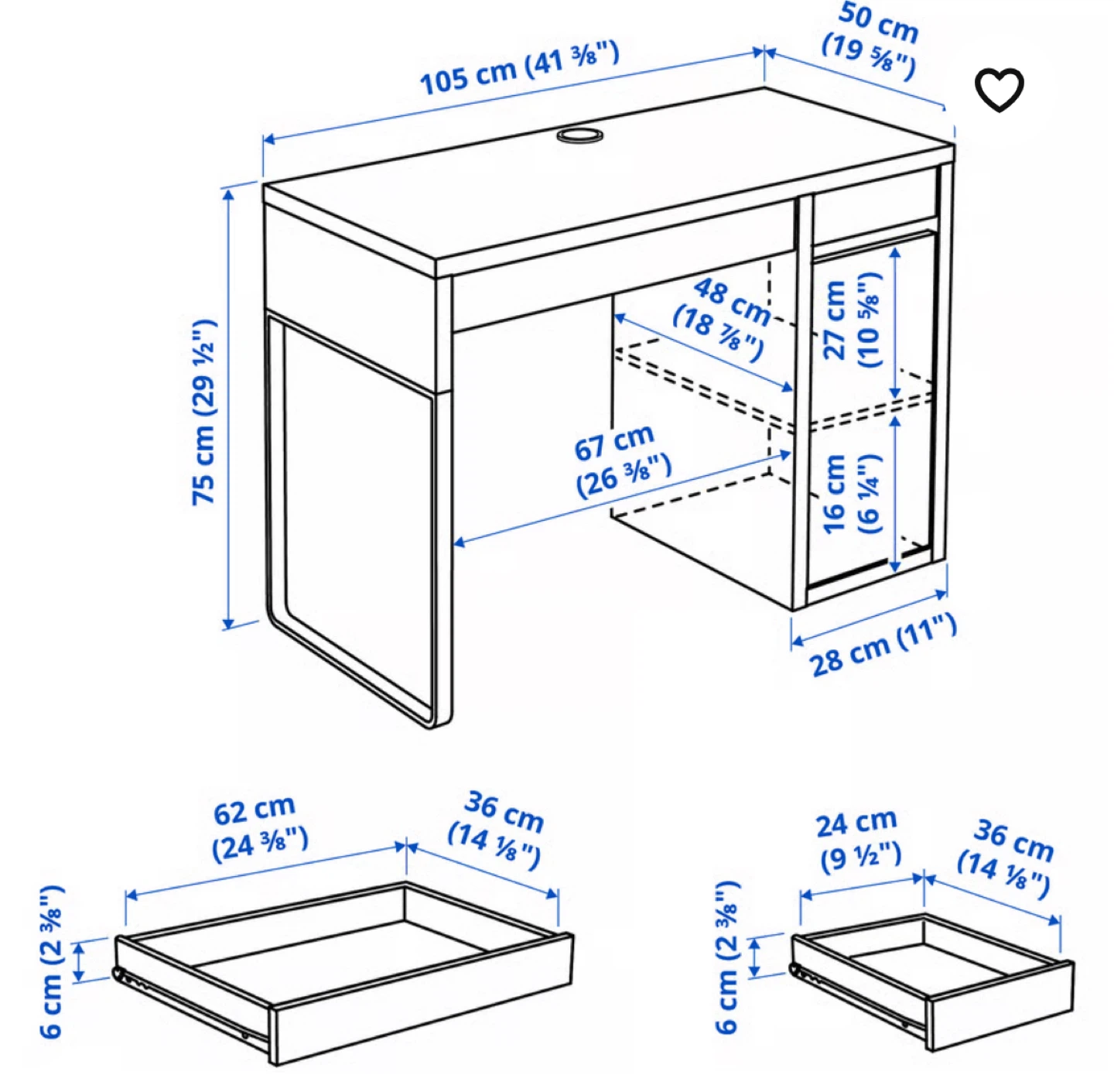 105 cm (41 ⅜")

50 cm (19 ⅝")

75 cm (29 ½")

48 cm (18 ⅞")

27 cm (10 ⅝")

67 cm (26 ⅜")

16 cm (6 ¼")

28 cm (11")

62 cm (24 ⅜")

36 cm (14 ⅛")

6 cm (2 ⅜")

24 cm (9 ½")

36 cm (14 ⅛")

6 cm (2 ⅜")