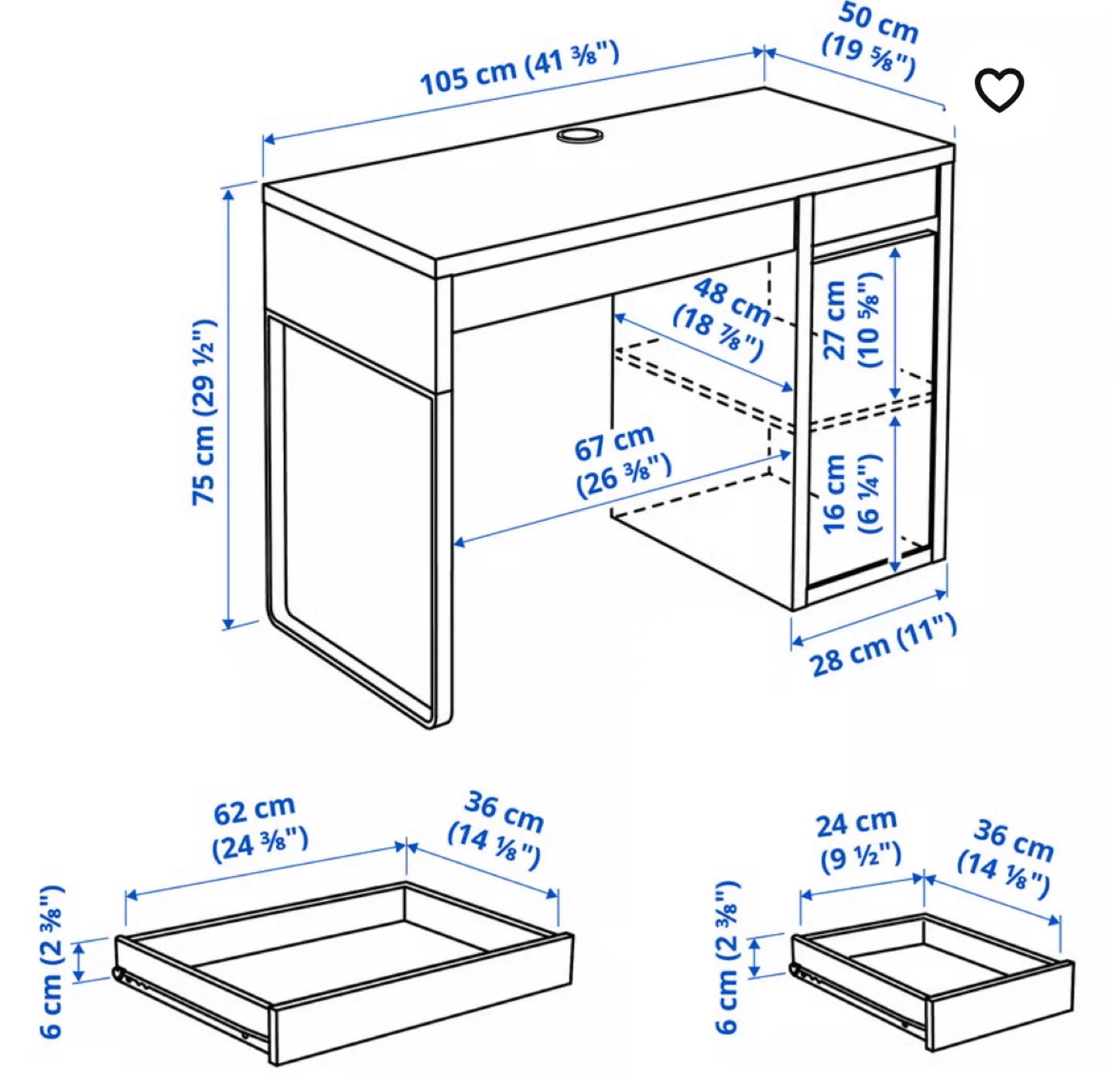 105 cm (41 ⅜")

50 cm
(19 ⅝")

75 cm (29 ½")

48 cm
(18 ⅞")

27 cm
(10 ⅝")

67 cm
(26 ⅜")

16 cm
(6 ¼")

28 cm (11")

62 cm
(24 ⅜")

36 cm
(14 ⅛")

6 cm (2 ⅜")

24 cm
(9 ½")

36 cm
(14 ⅛")

6 cm (2 ⅜")