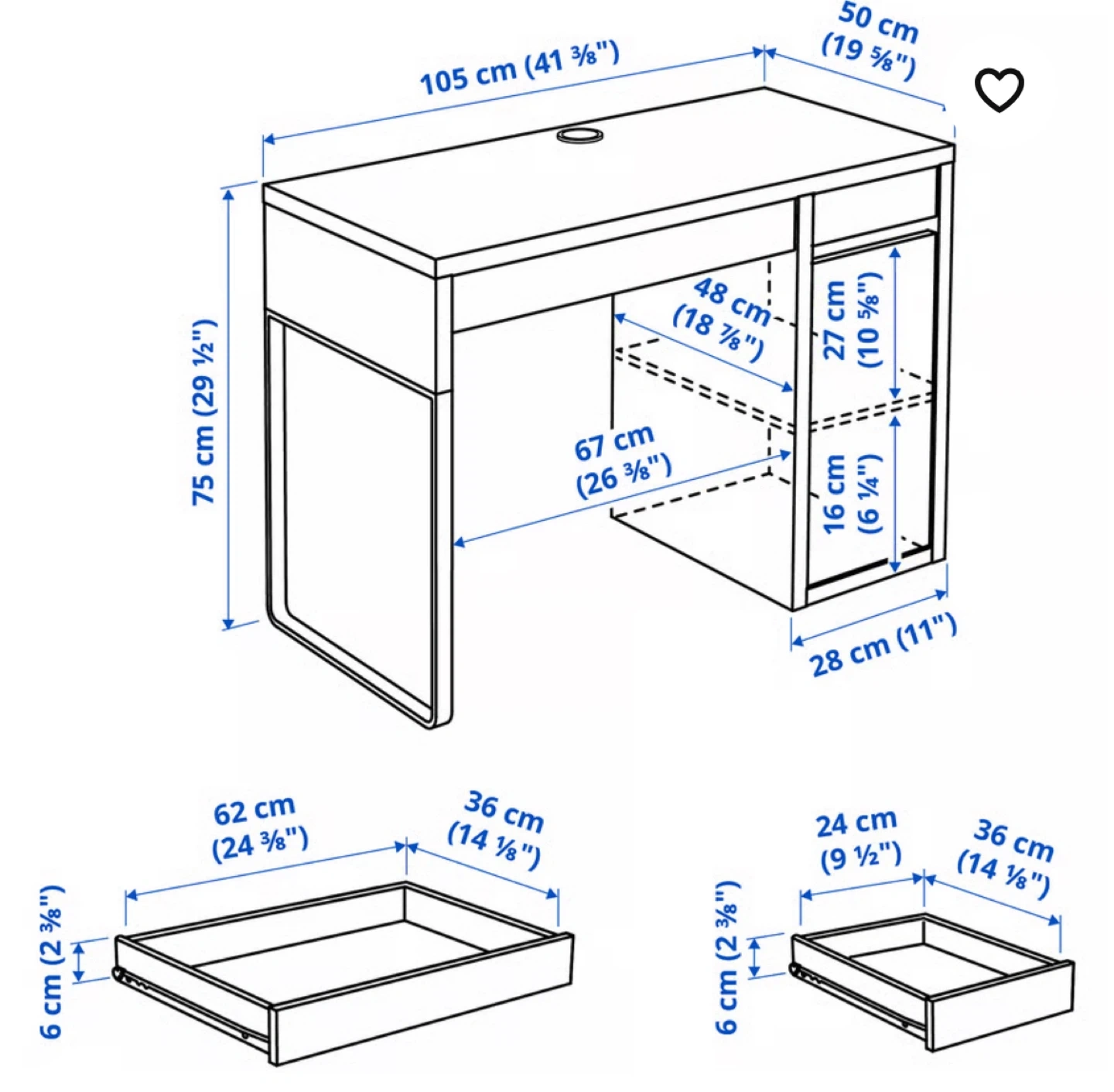 105 cm (41 ⅜")

50 cm (19 ⅝")

75 cm (29 ½")

48 cm (18 ⅞")

27 cm (10 ⅝")

67 cm (26 ⅜")

16 cm (6 ¼")

28 cm (11")

62 cm (24 ⅜")

36 cm (14 ⅛")

6 cm (2 ⅜")

24 cm (9 ½")

36 cm (14 ⅛")

6 cm (2 ⅜")