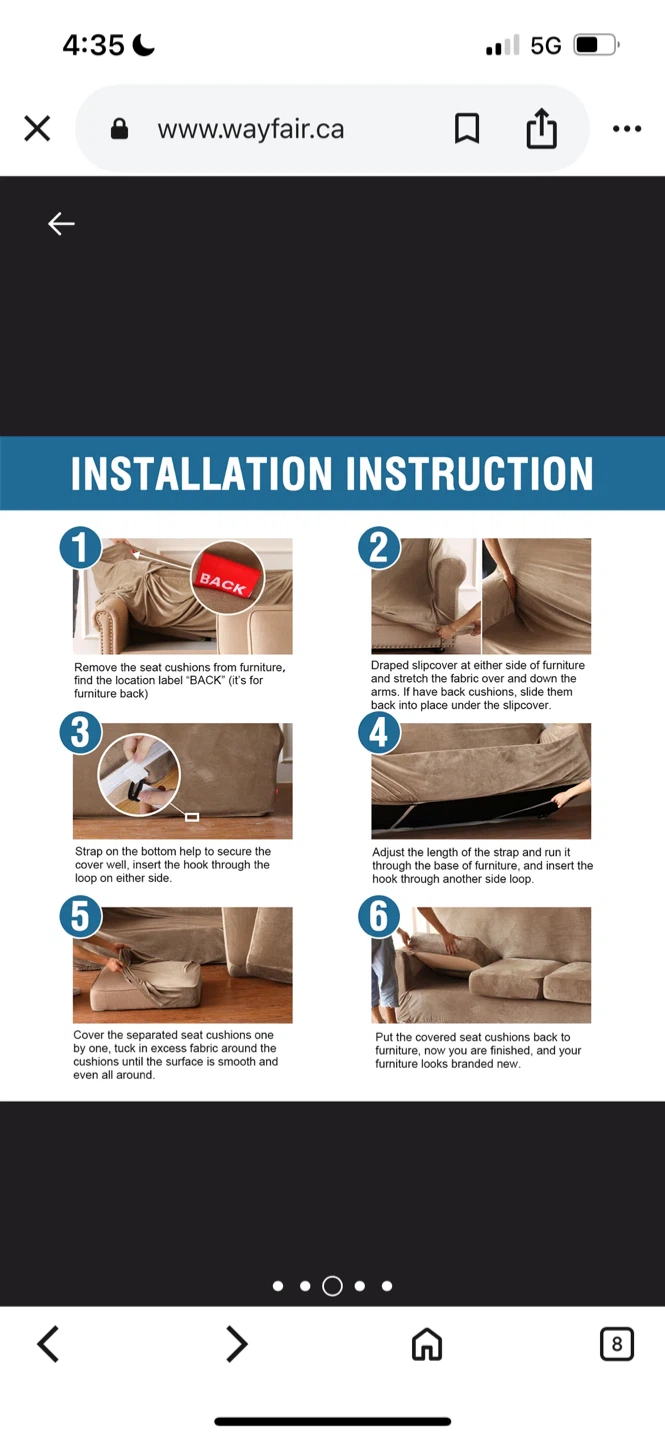 4:35

5G

www.wayfair.ca

INSTALLATION INSTRUCTION

1

BACK

Remove the seat cushions from furniture, find the location label "BACK" (it's for furniture back)

2

Draped slipcover at either side of furniture and stretch the fabric over and down the arms. If have back cushions, slide them back into place under the slipcover.

3

Strap on the bottom help to secure the cover well, insert the hook through the loop on either side.

4

Adjust the length of the strap and run it through the base of furniture, and insert the hook through another side loop.

5

Cover the separated seat cushions one by one, tuck in excess fabric around the cushions until the surface is smooth and even all around.

6

Put the covered seat cushions back to furniture, now you are finished, and your furniture looks branded new.

8