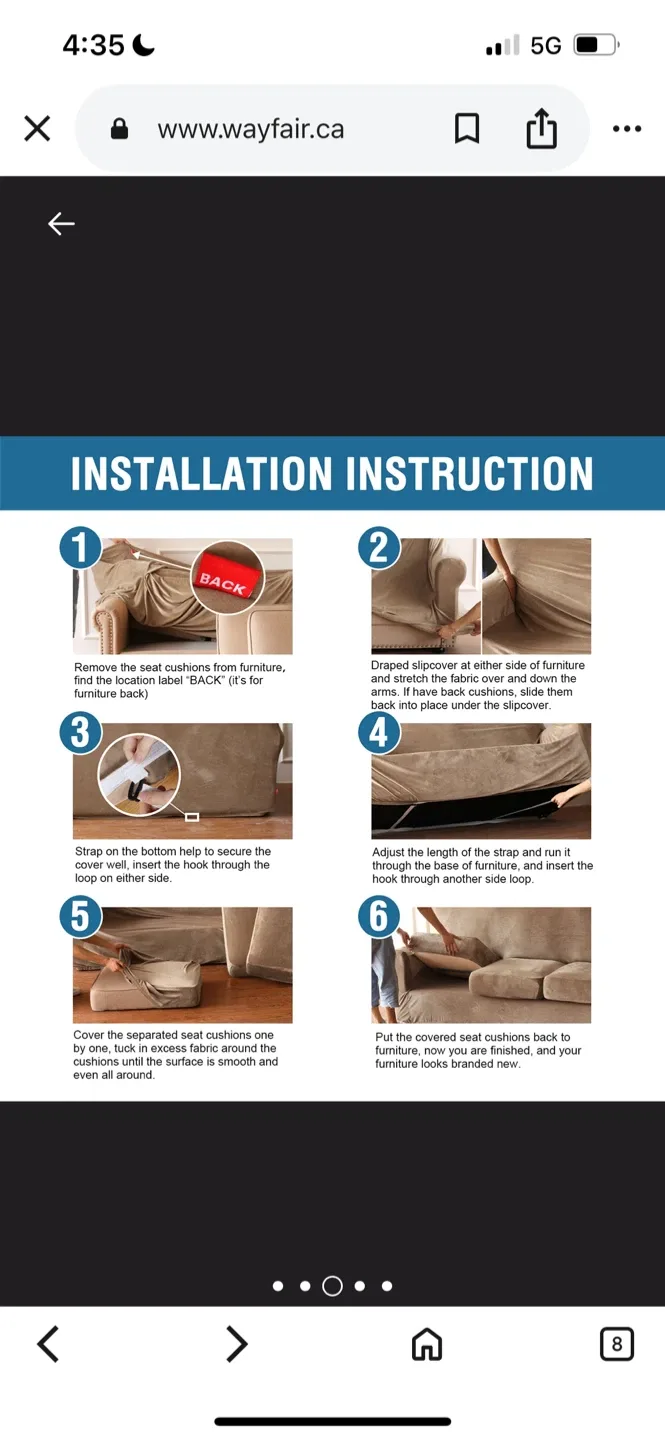 4:35

5G

www.wayfair.ca

INSTALLATION INSTRUCTION

1

BACK

Remove the seat cushions from furniture, find the location label "BACK" (it's for furniture back)

2

Draped slipcover at either side of furniture and stretch the fabric over and down the arms. If have back cushions, slide them back into place under the slipcover.

3

Strap on the bottom help to secure the cover well, insert the hook through the loop on either side.

4

Adjust the length of the strap and run it through the base of furniture, and insert the hook through another side loop.

5

Cover the separated seat cushions one by one, tuck in excess fabric around the cushions until the surface is smooth and even all around.

6

Put the covered seat cushions back to furniture, now you are finished, and your furniture looks branded new.

8