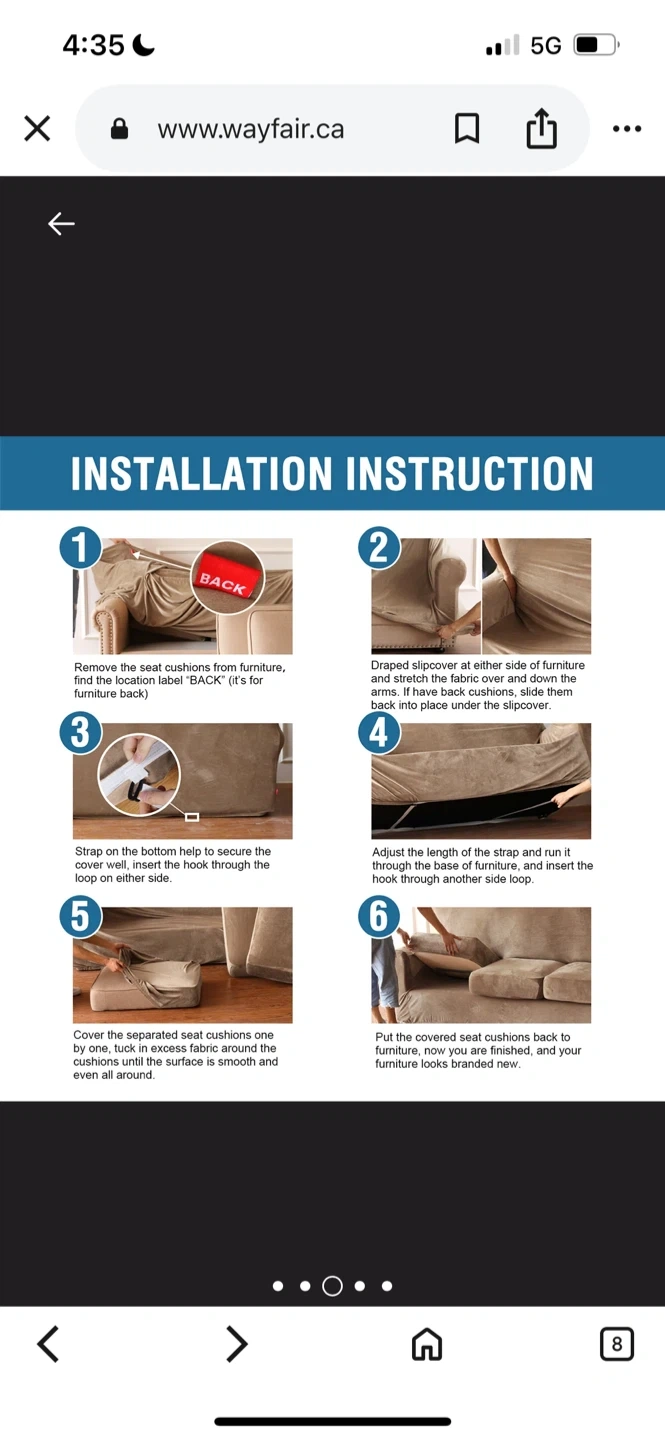 4:35

5G

www.wayfair.ca

INSTALLATION INSTRUCTION

1

BACK

Remove the seat cushions from furniture, find the location label "BACK" (it's for furniture back)

2

Draped slipcover at either side of furniture and stretch the fabric over and down the arms. If have back cushions, slide them back into place under the slipcover.

3

Strap on the bottom help to secure the cover well, insert the hook through the loop on either side.

4

Adjust the length of the strap and run it through the base of furniture, and insert the hook through another side loop.

5

Cover the separated seat cushions one by one, tuck in excess fabric around the cushions until the surface is smooth and even all around.

6

Put the covered seat cushions back to furniture, now you are finished, and your furniture looks branded new.

8